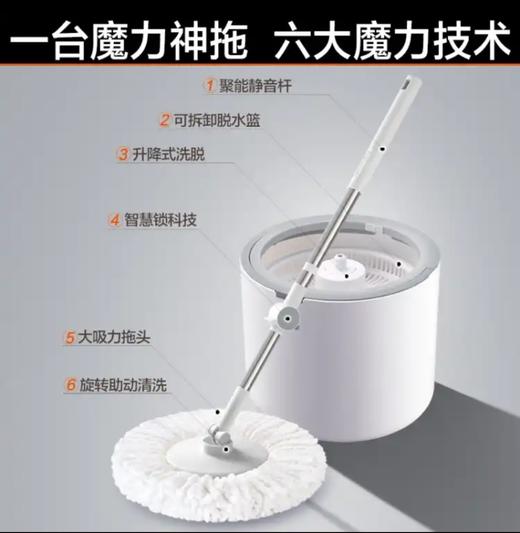 一台魔力神拖 六大魔力技术

1 聚能静音杆

2 可拆卸脱水篮

3 升降式洗脱

4 智慧锁科技

5 大吸力拖头

6 旋转助动清洗