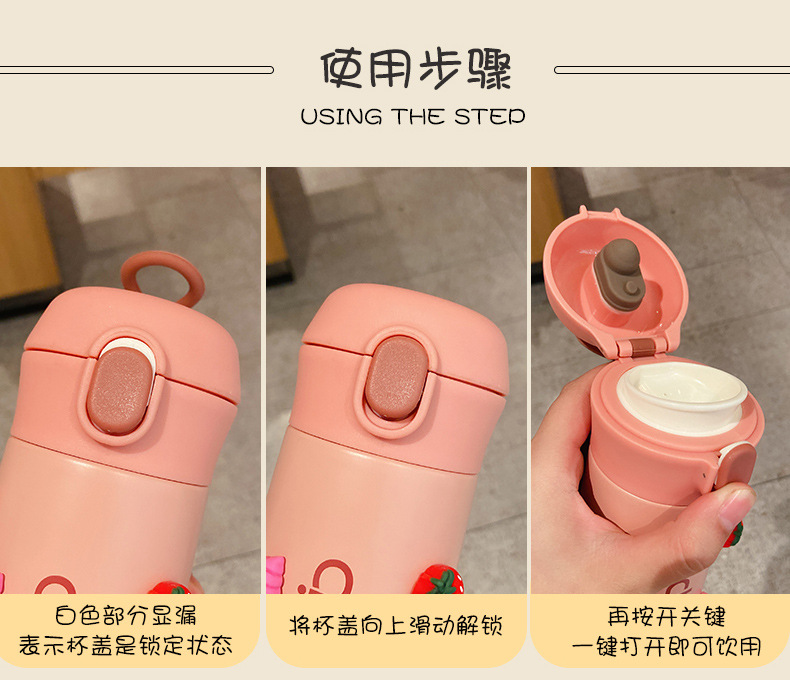 使用步骤
USING THE STEP

白色部分显漏
表示杯盖是锁定状态

将杯盖向上滑动解锁

再按开关键
一键打开即可饮用