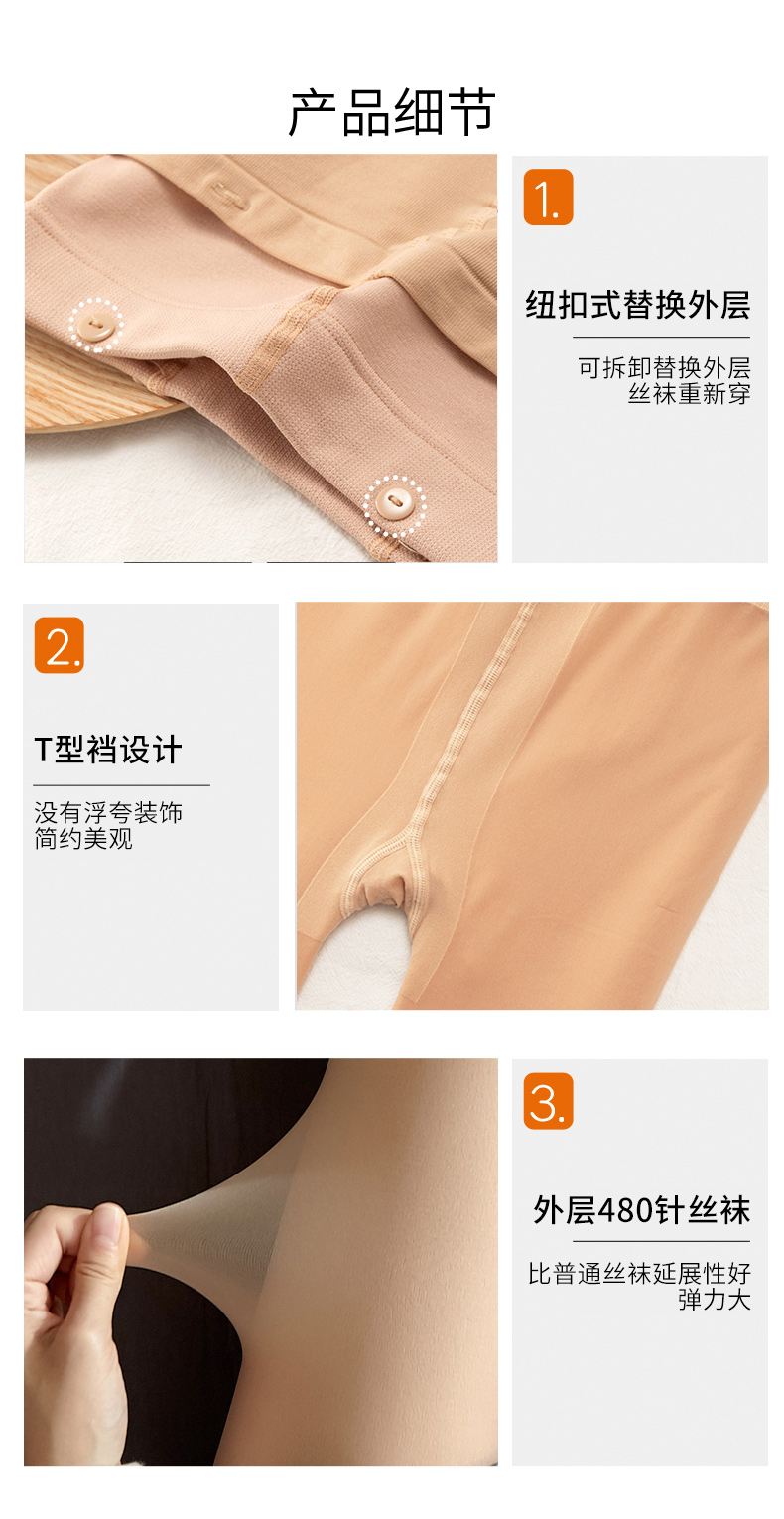 产品细节

1.

纽扣式替换外层

可拆卸替换外层
丝袜重新穿

2.

T型裆设计

没有浮夸装饰
简约美观

3.

外层480针丝袜

比普通丝袜延展性好
弹力大