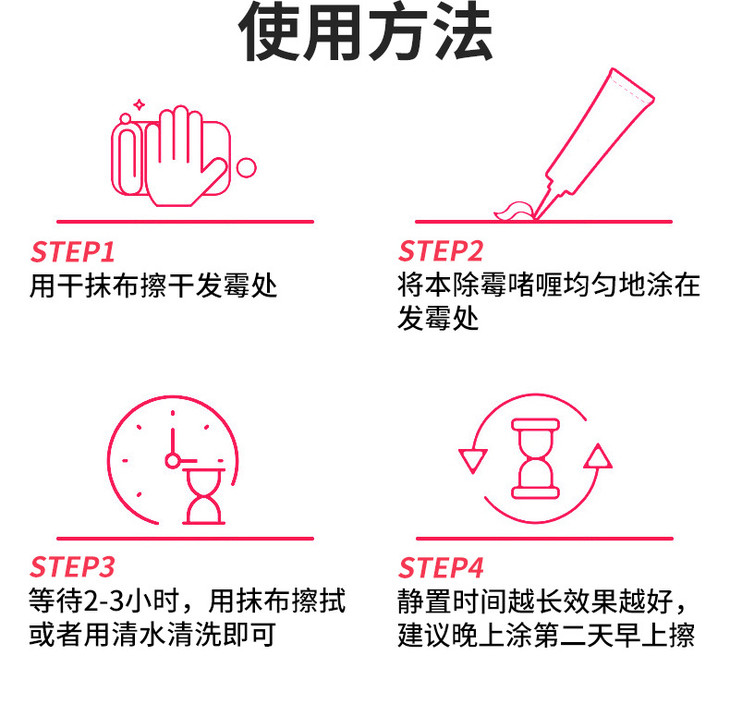 使用方法

STEP1
用干抹布擦干发霉处

STEP2
将本除霉啫喱均匀地涂在发霉处

STEP3
等待2-3小时，用抹布擦拭或者用清水清洗即可

STEP4
静置时间越长效果越好，建议晚上涂第二天早上擦