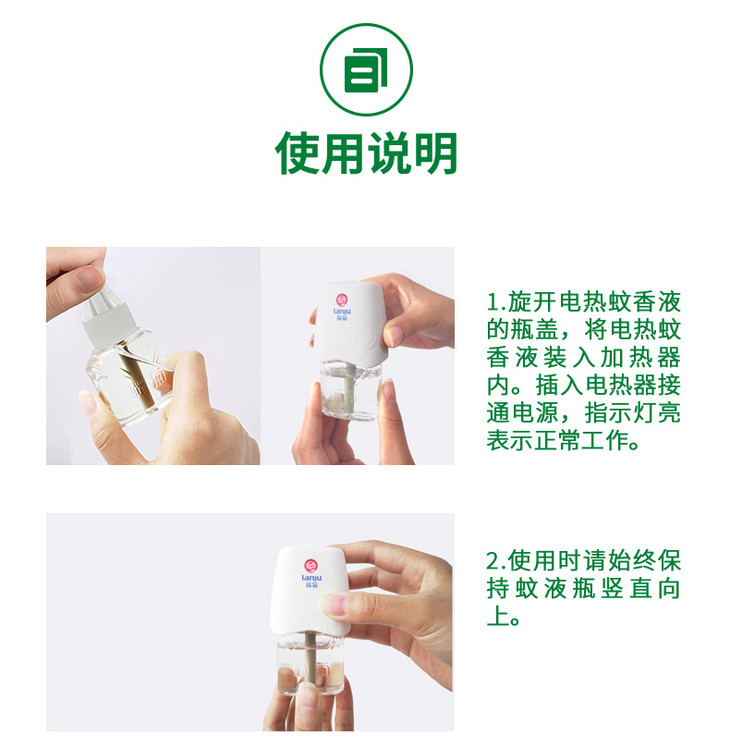 使用说明

lanju
榄菊

1.旋开电热蚊香液的瓶盖，将电热蚊香液装入加热器内。插入电热器接通电源，指示灯亮表示正常工作。

lanju
榄菊

2.使用时请始终保持蚊液瓶竖直向上。