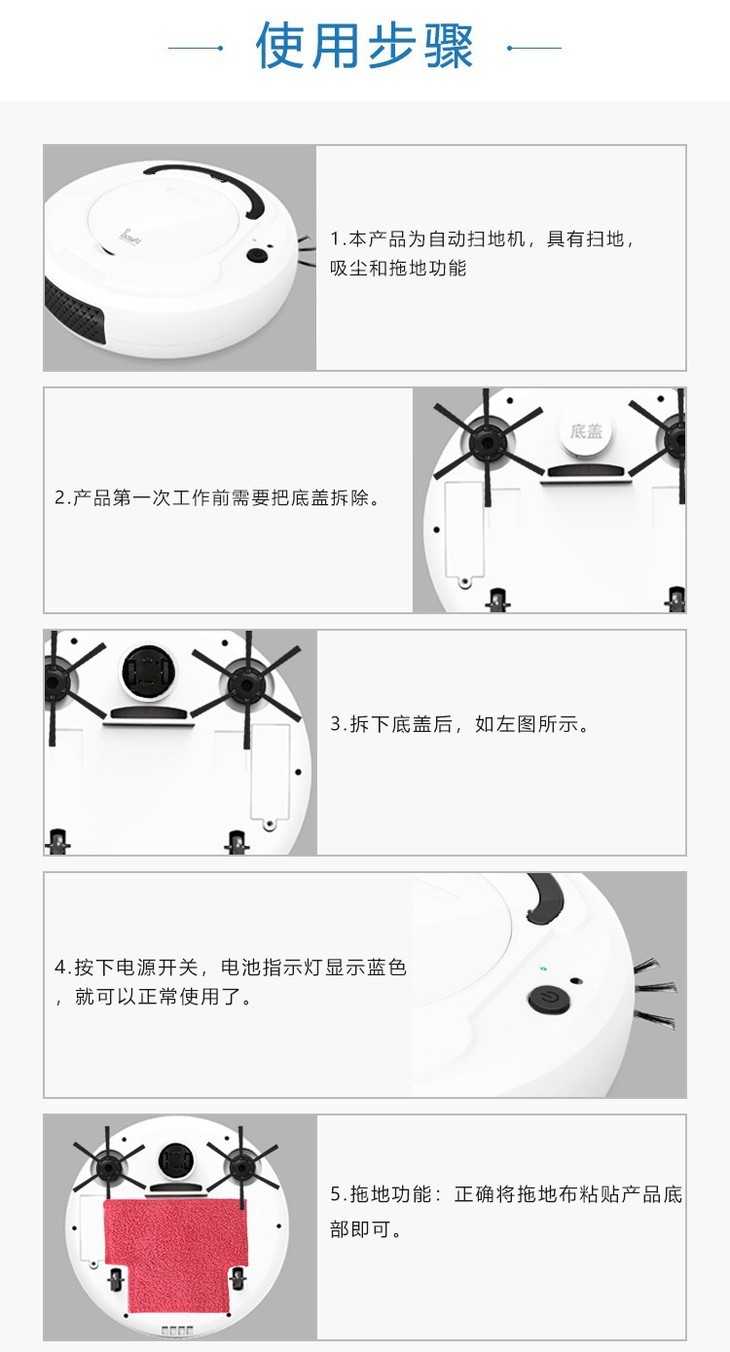 使用步骤

1.本产品为自动扫地机，具有扫地，吸尘和拖地功能

2.产品第一次工作前需要把底盖拆除。

底盖

3.拆下底盖后，如左图所示。

4.按下电源开关，电池指示灯显示蓝色，就可以正常使用了。

5.拖地功能：正确将拖地布粘贴产品底部即可。