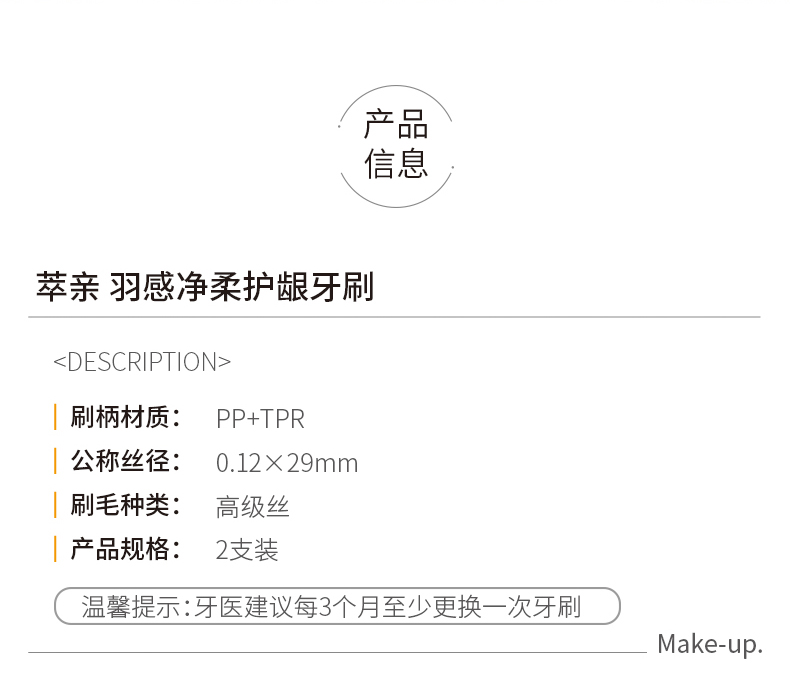 产品
信息

萃亲 羽感净柔护龈牙刷

<DESCRIPTION>

刷柄材质： PP+TPR
公称丝径： 0.12×29mm
刷毛种类： 高级丝
产品规格： 2支装

温馨提示：牙医建议每3个月至少更换一次牙刷

Make-up.