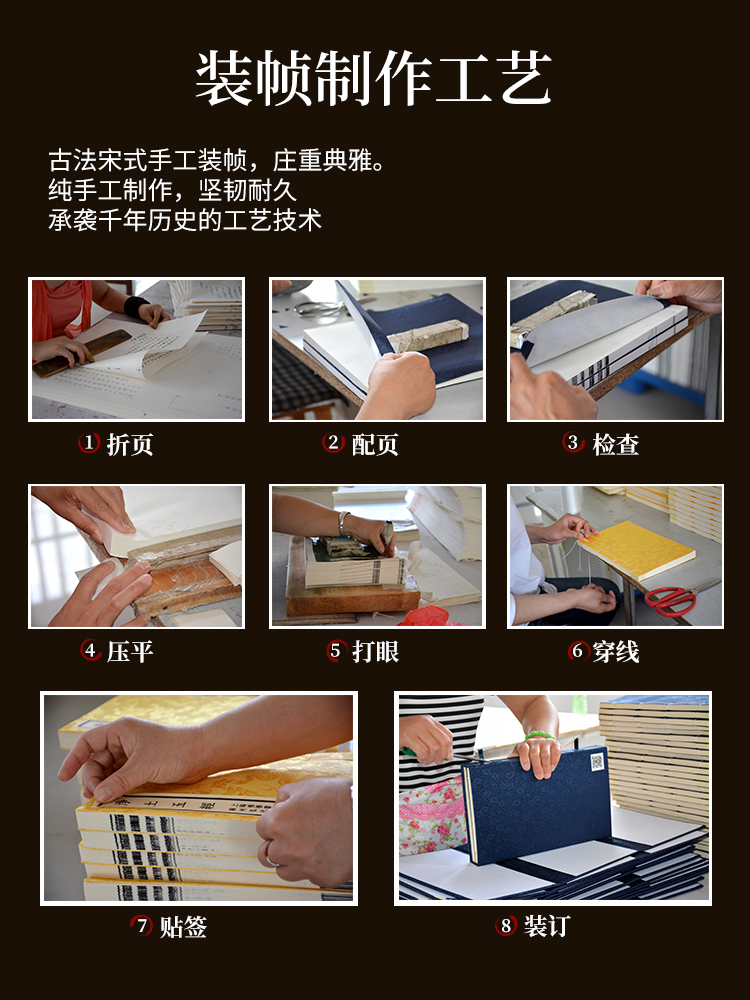 装帧制作工艺

古法宋式手工装帧，庄重典雅。
纯手工制作，坚韧耐久
承袭千年历史的工艺技术

① 折页

② 配页

③ 检查

④ 压平

⑤ 打眼

⑥ 穿线

⑦ 贴签

⑧ 装订