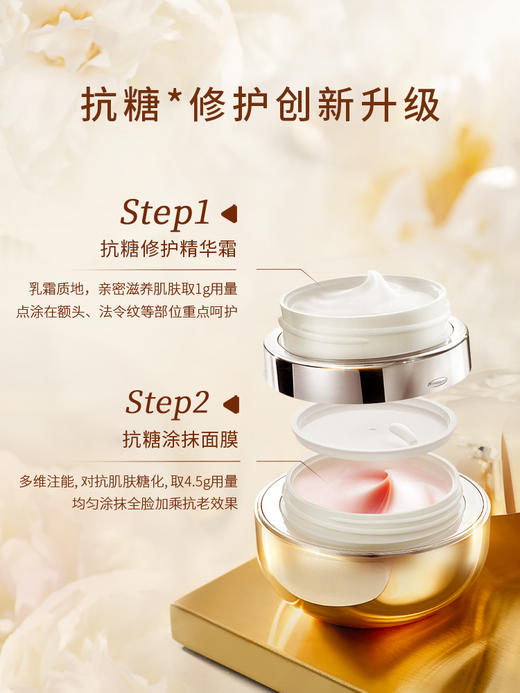 抗糖*修护创新升级

Step1

抗糖修护精华霜

乳霜质地，亲密滋养肌肤取1g用量
点涂在额头、法令纹等部位重点呵护

Step2

抗糖涂抹面膜

多维注能, 对抗肌肤糖化, 取4.5g用量
均匀涂抹全脸加乘抗老效果