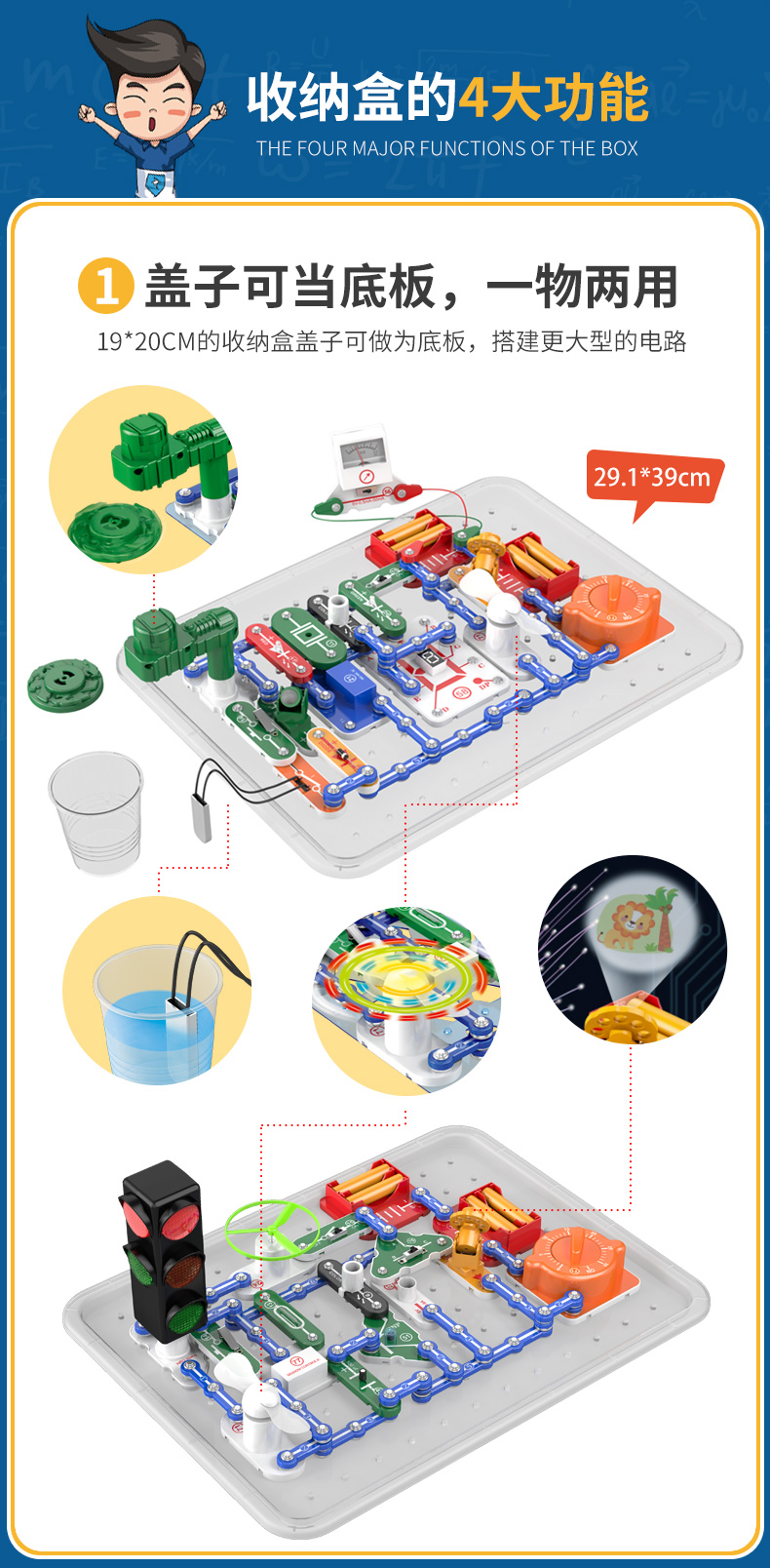 收纳盒的4大功能
THE FOUR MAJOR FUNCTIONS OF THE BOX

1 盖子可当底板，一物两用
19*20CM的收纳盒盖子可做为底板，搭建更大型的电路

29.1*39cm