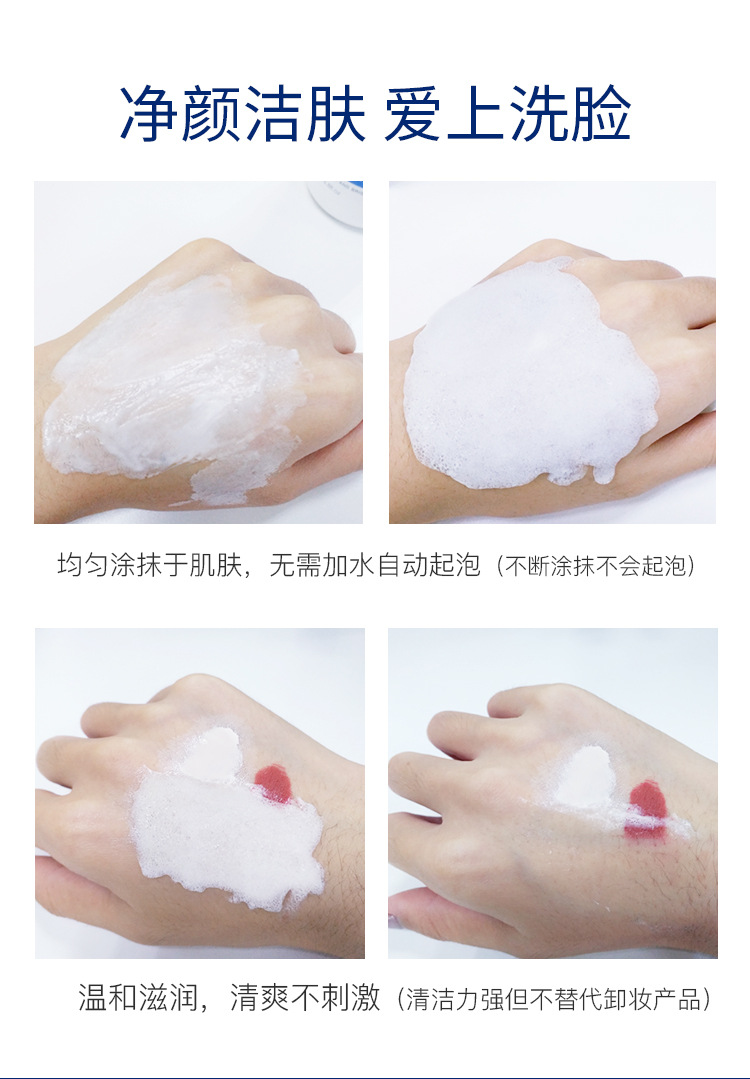 净颜洁肤 爱上洗脸

均匀涂抹于肌肤，无需加水自动起泡（不断涂抹不会起泡）

温和滋润，清爽不刺激（清洁力强但不替代卸妆产品）