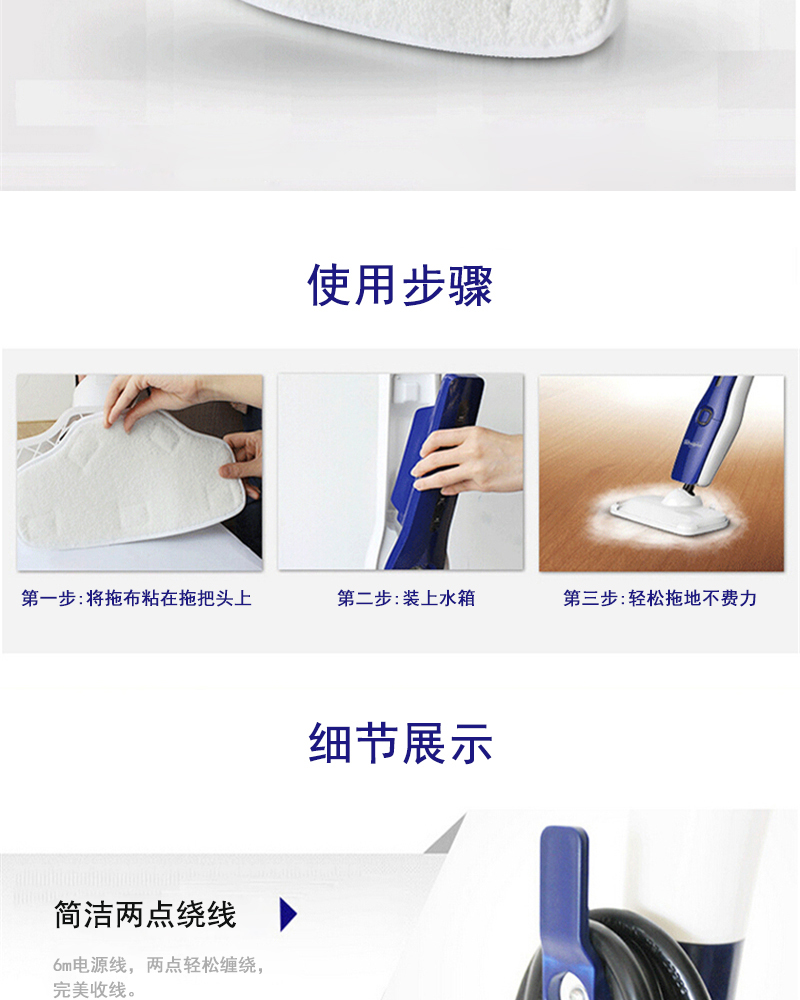 使用步骤

第一步：将拖布粘在拖把头上

第二步：装上水箱

第三步：轻松拖地不费力

细节展示

简洁两点绕线

6m电源线，两点轻松缠绕，完美收线。