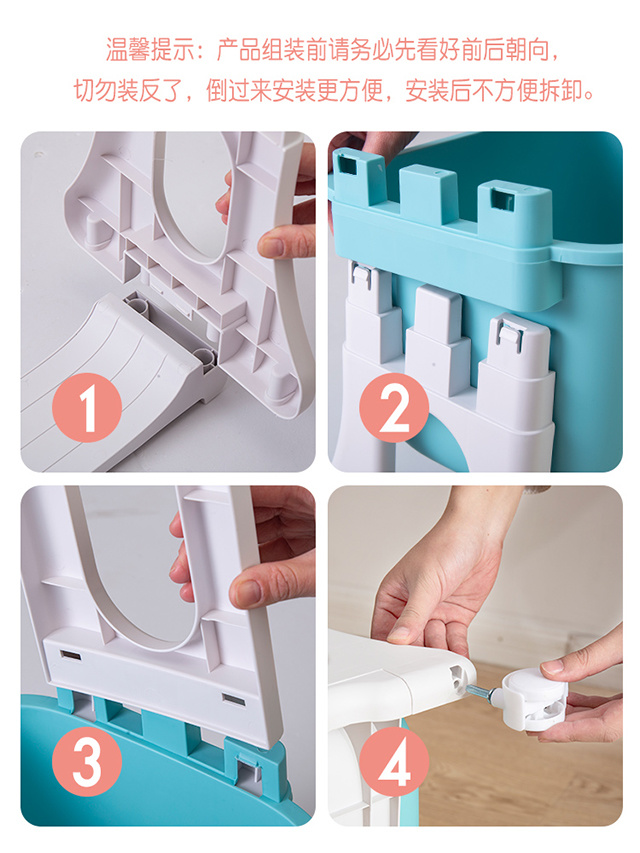 温馨提示：产品组装前请务必先看好前后朝向，切勿装反了，倒过来安装更方便，安装后不方便拆卸。

1

2

3

4