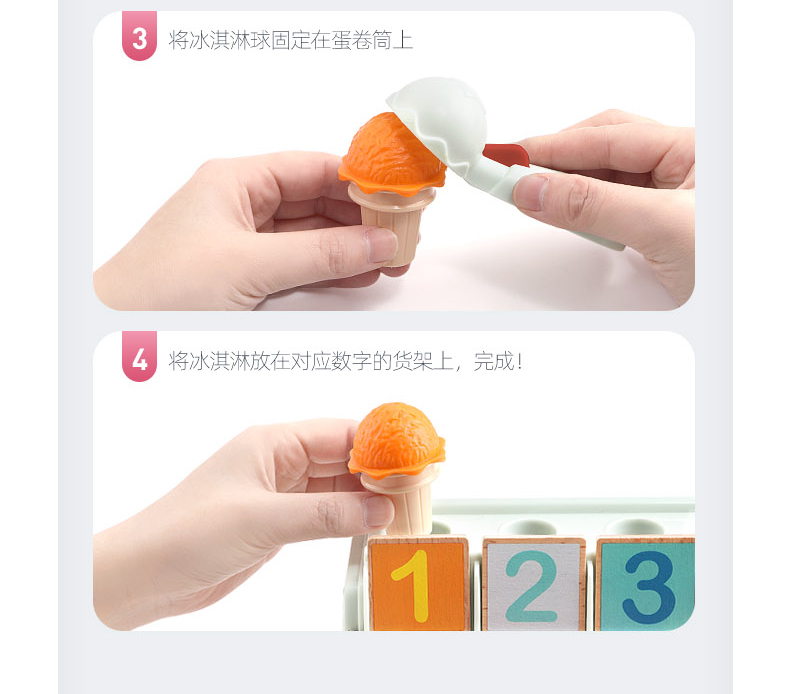 3 将冰淇淋球固定在蛋卷筒上

4 将冰淇淋放在对应数字的货架上，完成！

1 2 3