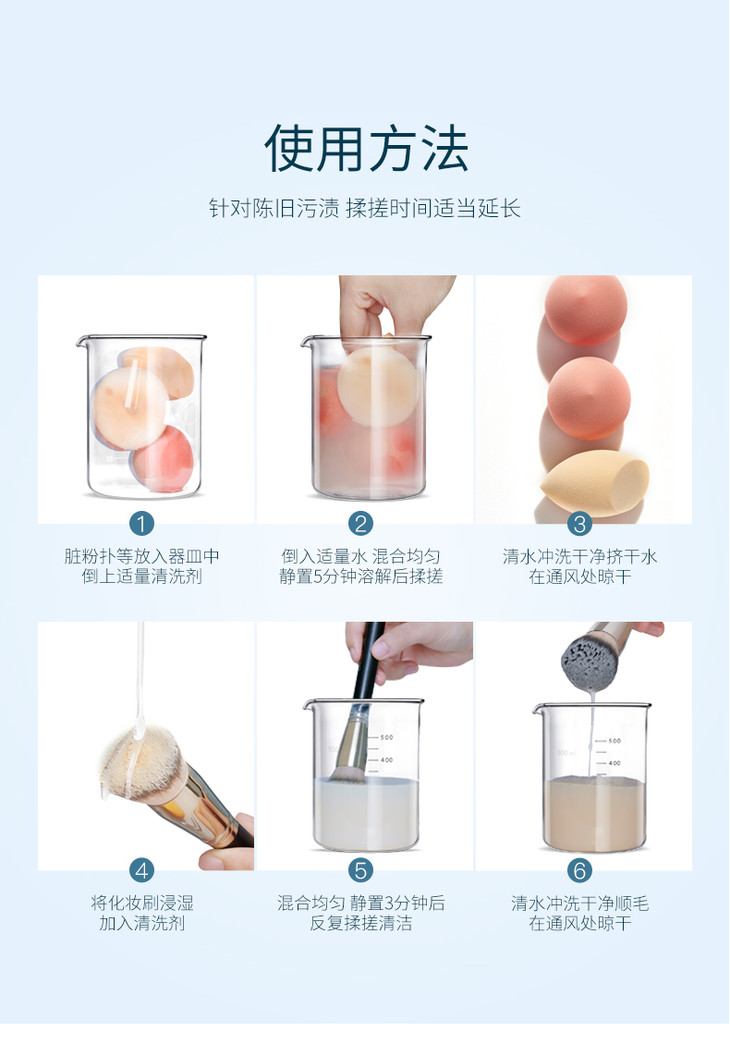 使用方法

针对陈旧污渍 揉搓时间适当延长

1
脏粉扑等放入器皿中
倒上适量清洗剂

2
倒入适量水 混合均匀
静置5分钟溶解后揉搓

3
清水冲洗干净挤干水
在通风处晾干

4
将化妆刷浸湿
加入清洗剂

500
400

5
混合均匀 静置3分钟后
反复揉搓清洁

500
400

6
清水冲洗干净顺毛
在通风处晾干