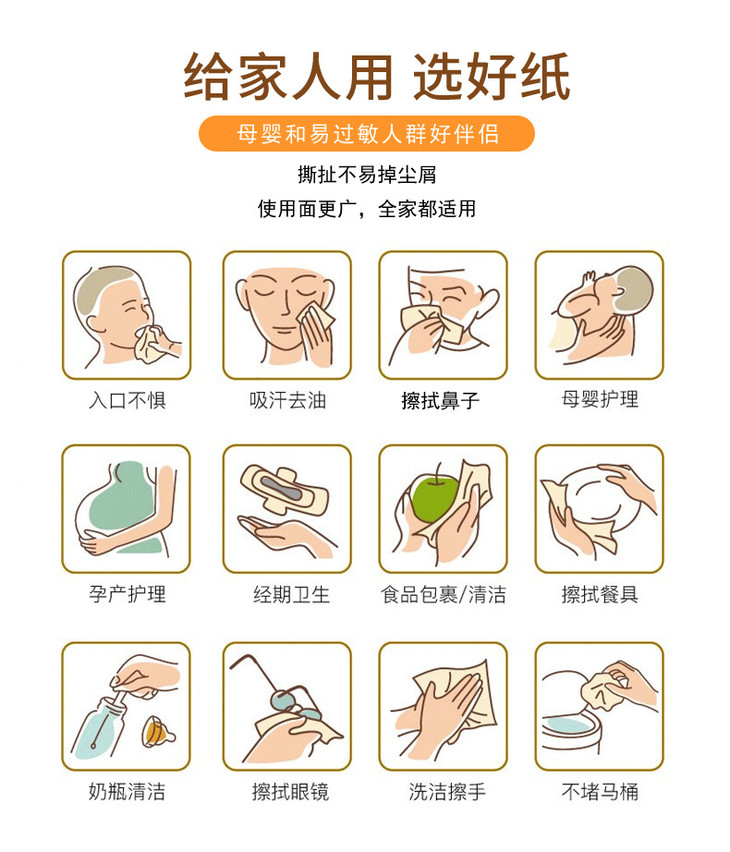 给家人用 选好纸

母婴和易过敏人群好伴侣

撕扯不易掉尘屑

使用面更广，全家都适用

入口不惧

吸汗去油

擦拭鼻子

母婴护理

孕产护理

经期卫生

食品包裹/清洁

擦拭餐具

奶瓶清洁

擦拭眼镜

洗洁擦手

不堵马桶