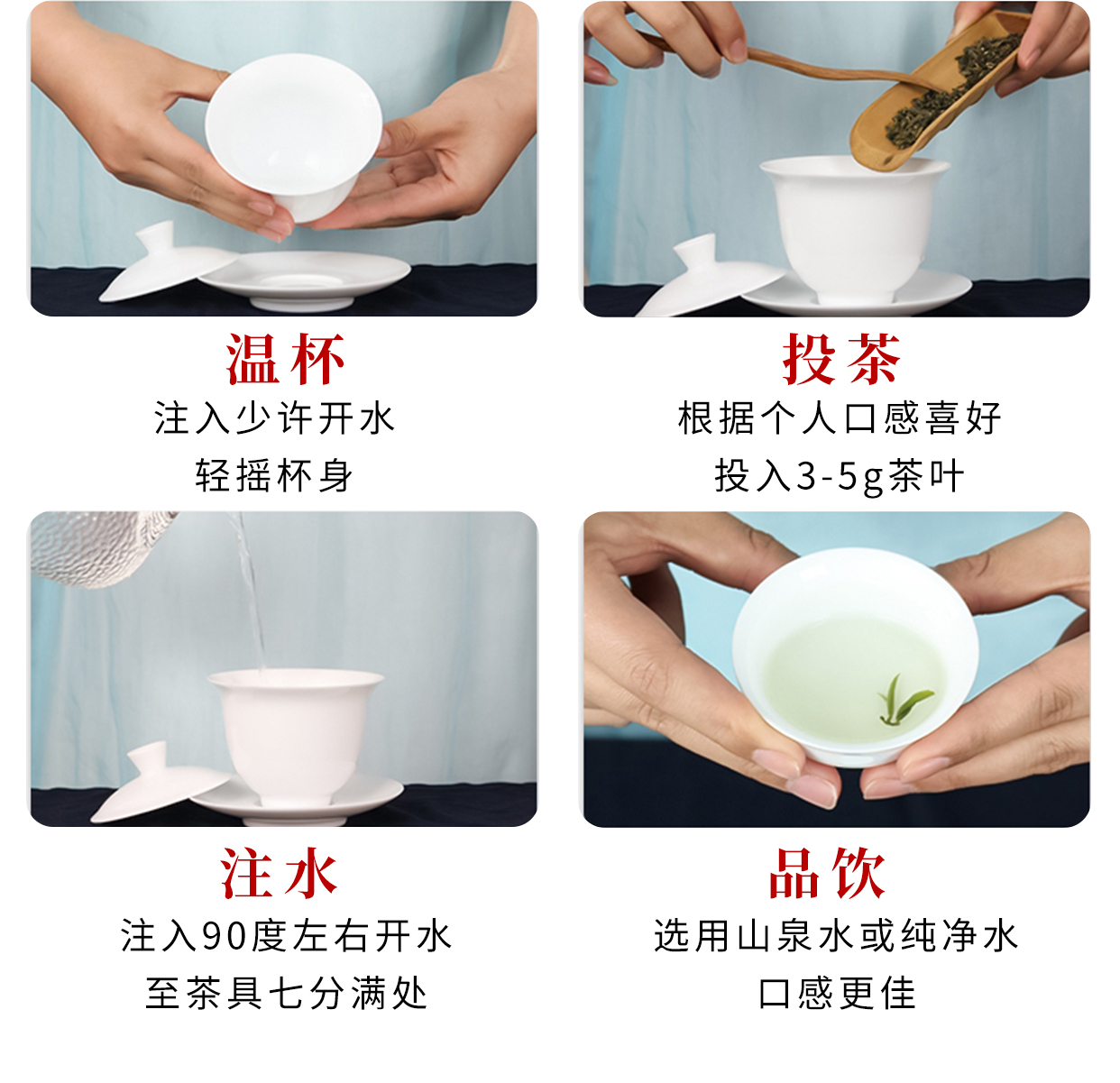 温杯
注入少许开水
轻摇杯身

投茶
根据个人口感喜好
投入3-5g茶叶

注水
注入90度左右开水
至茶具七分满处

品饮
选用山泉水或纯净水
口感更佳