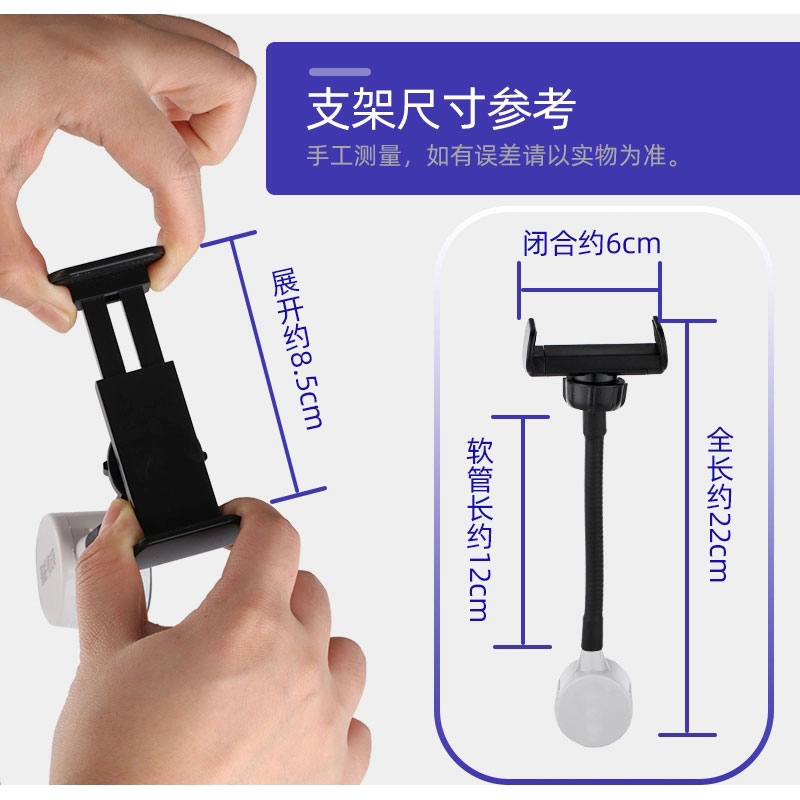 支架尺寸参考

手工测量，如有误差请以实物为准。

展开约8.5cm

闭合约6cm

软管长约12cm

全长约22cm