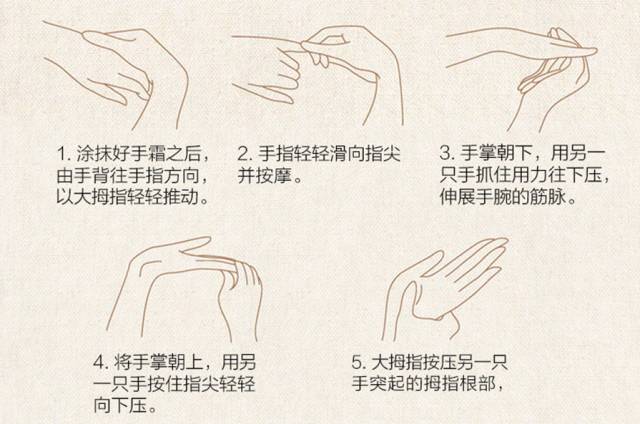 1. 涂抹好手霜之后，由手背往手指方向，以大拇指轻轻推动。

2. 手指轻轻滑向指尖并按摩。

3. 手掌朝下，用另一只手抓住用力往下压，伸展手腕的筋脉。

4. 将手掌朝上，用另一只手按住指尖轻轻向下压。

5. 大拇指按压另一只手突起的拇指根部，