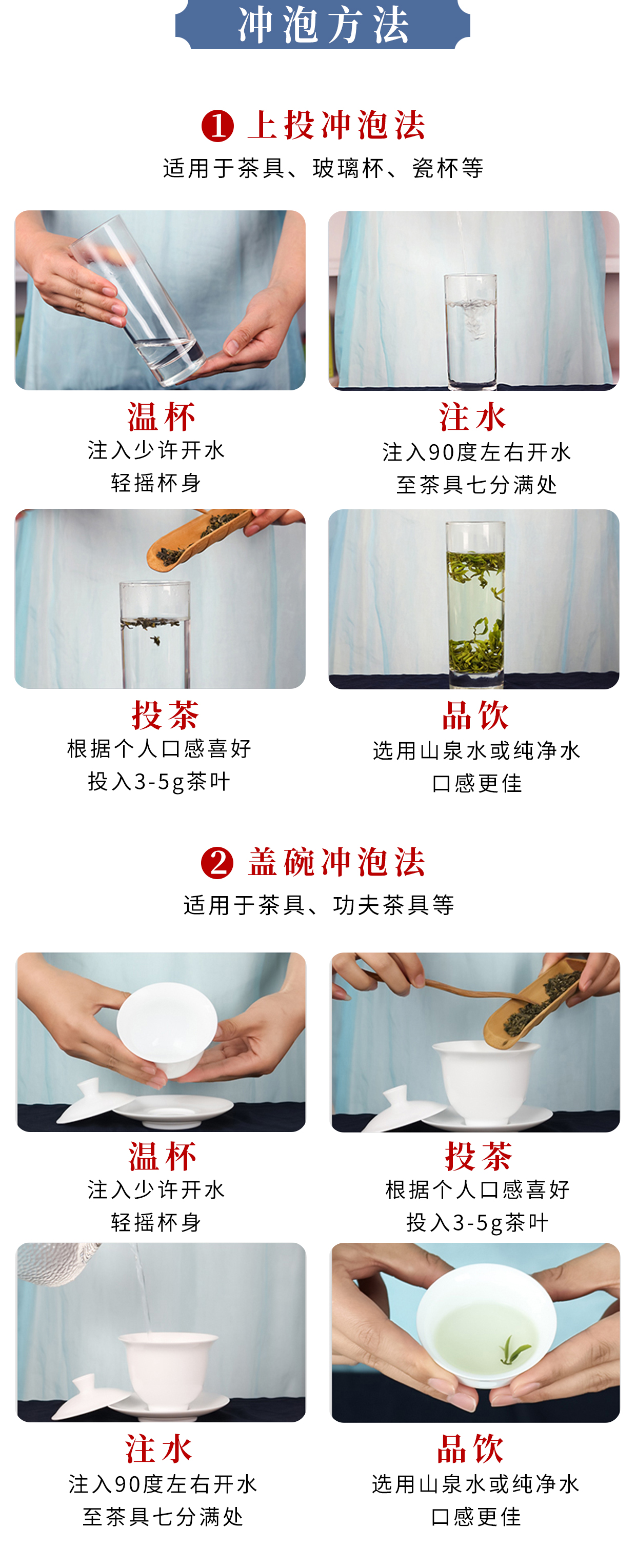 冲泡方法

❶ 上投冲泡法
适用于茶具、玻璃杯、瓷杯等

温杯
注入少许开水
轻摇杯身

注水
注入90度左右开水
至茶具七分满处

投茶
根据个人口感喜好
投入3-5g茶叶

品饮
选用山泉水或纯净水
口感更佳

❷ 盖碗冲泡法
适用于茶具、功夫茶具等

温杯
注入少许开水
轻摇杯身

投茶
根据个人口感喜好
投入3-5g茶叶

注水
注入90度左右开水
至茶具七分满处

品饮
选用山泉水或纯净水
口感更佳