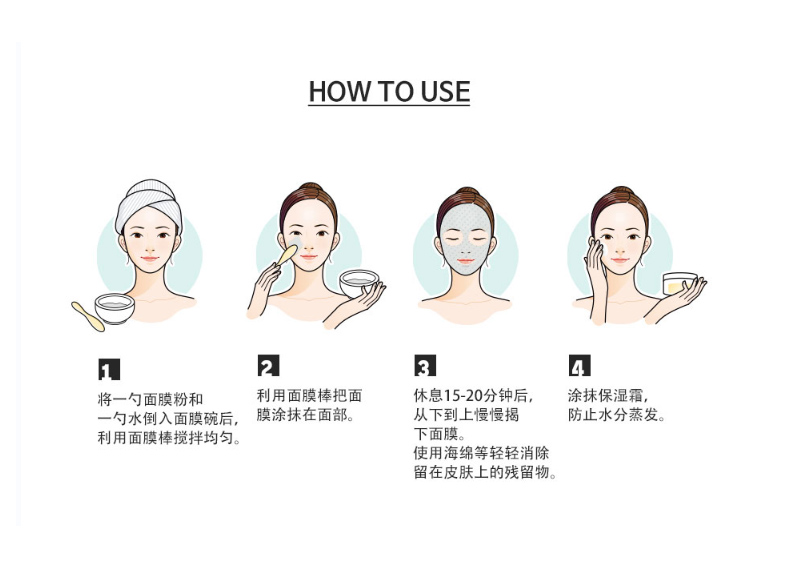 HOW TO USE

1
将一勺面膜粉和一勺水倒入面膜碗后，利用面膜棒搅拌均匀。

2
利用面膜棒把面膜涂抹在面部。

3
休息15-20分钟后，从下到上慢慢揭下面膜。
使用海绵等轻轻消除留在皮肤上的残留物。

4
涂抹保湿霜，防止水分蒸发。