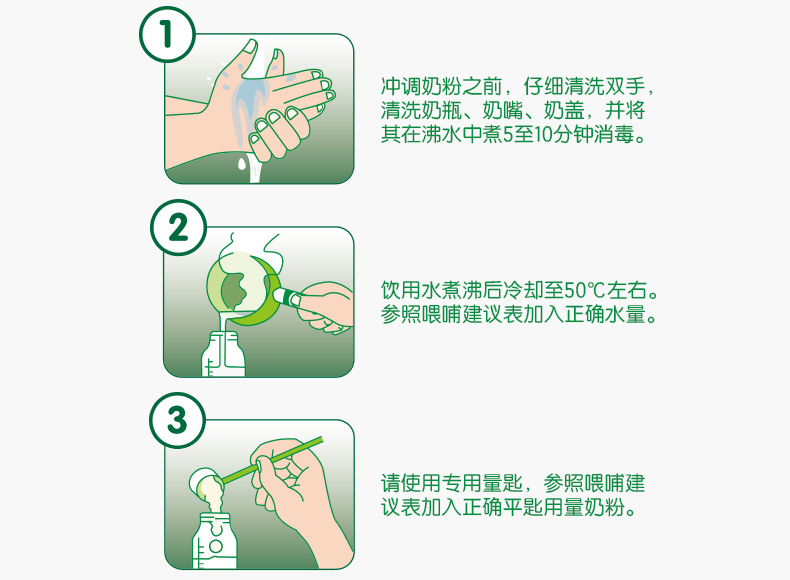 1

冲调奶粉之前，仔细清洗双手，清洗奶瓶、奶嘴、奶盖，并将其在沸水中煮5至10分钟消毒。

2

饮用水煮沸后冷却至50℃左右。参照喂哺建议表加入正确水量。

3

请使用专用量匙，参照喂哺建议表加入正确平匙用量奶粉。