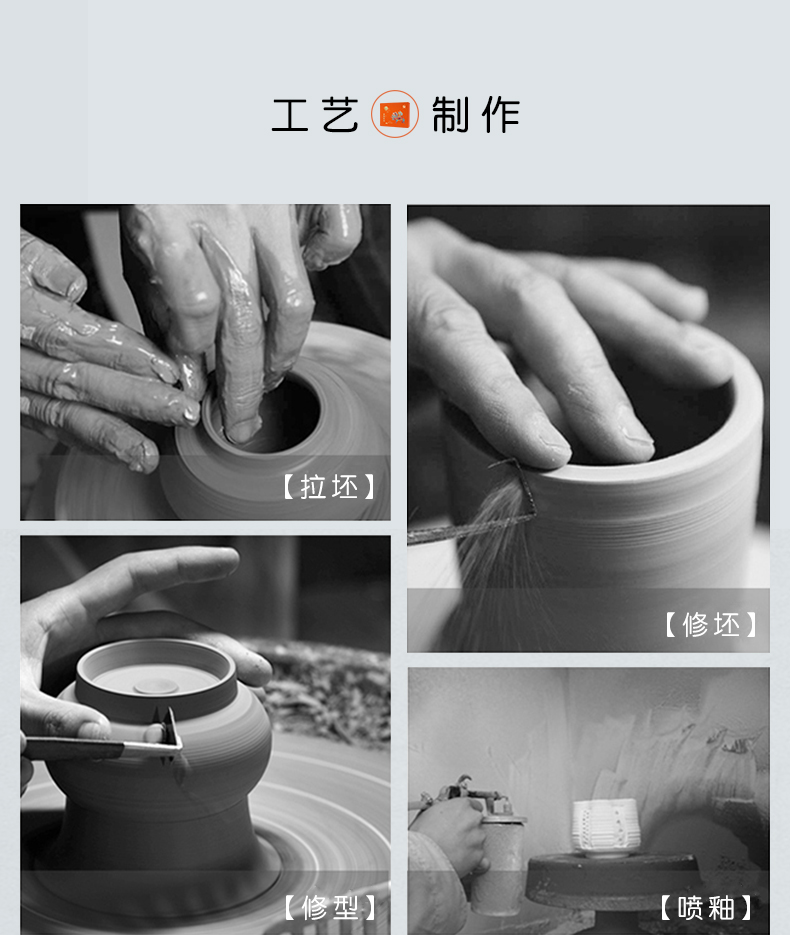 工艺 制作

【拉坯】

【修坯】

【修型】

【喷釉】