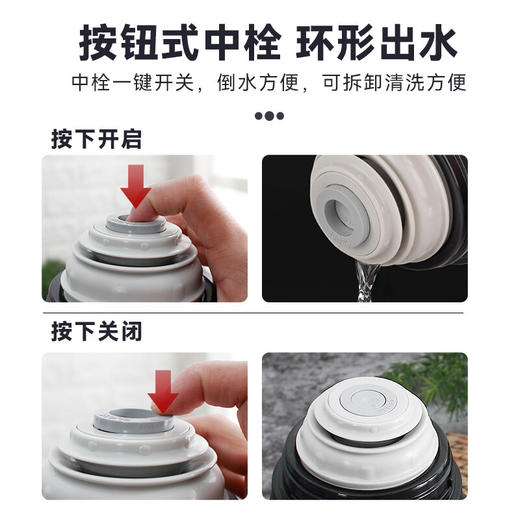 按钮式中栓 环形出水

中栓一键开关，倒水方便，可拆卸清洗方便

按下开启

按下关闭