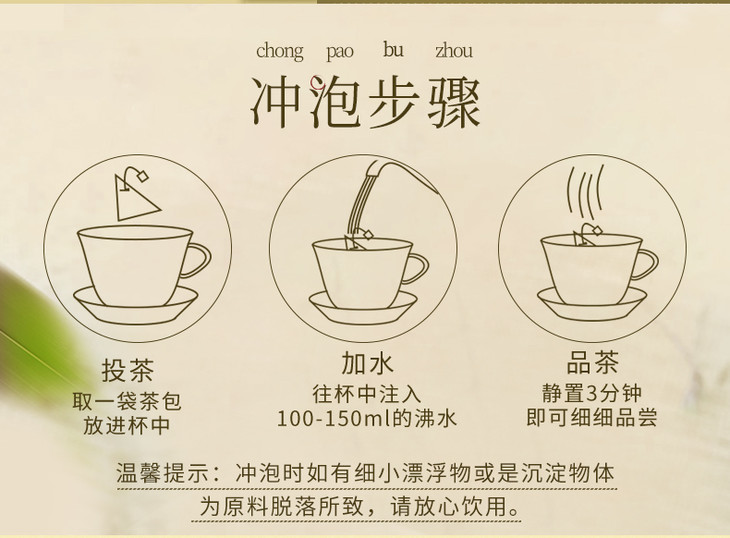 chong pao bu zhou
冲泡步骤

投茶
取一袋茶包
放进杯中

加水
往杯中注入
100-150ml的沸水

品茶
静置3分钟
即可细细品尝

温馨提示：冲泡时如有细小漂浮物或是沉淀物体
为原料脱落所致，请放心饮用。