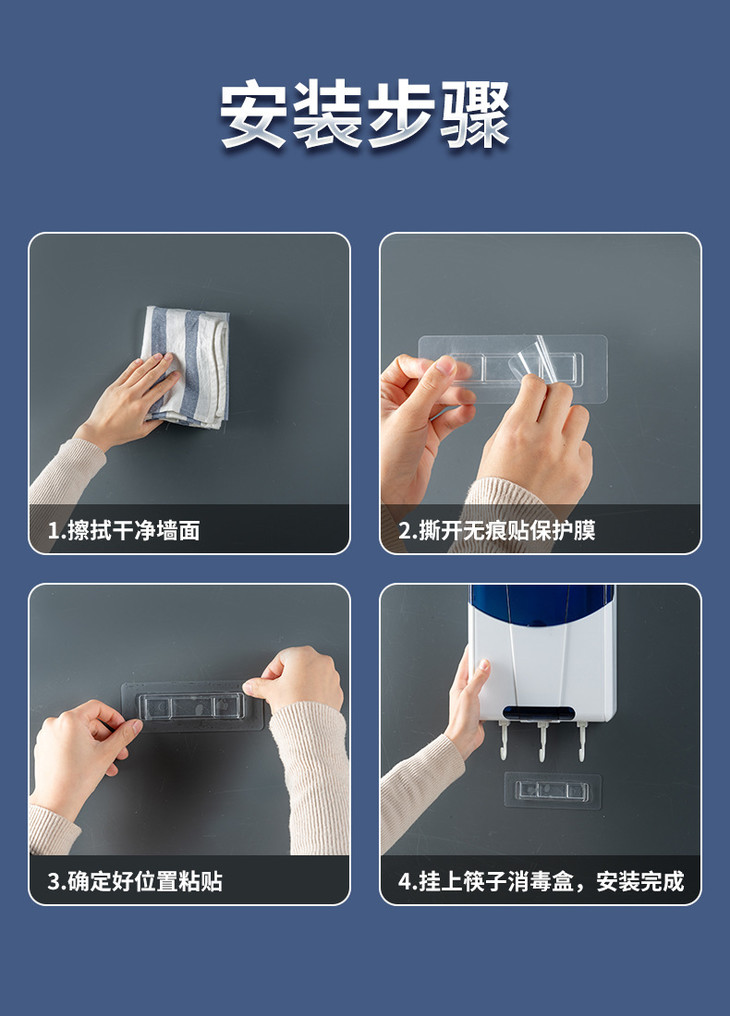 安装步骤

1.擦拭干净墙面

2.撕开无痕贴保护膜

3.确定好位置粘贴

4.挂上筷子消毒盒，安装完成