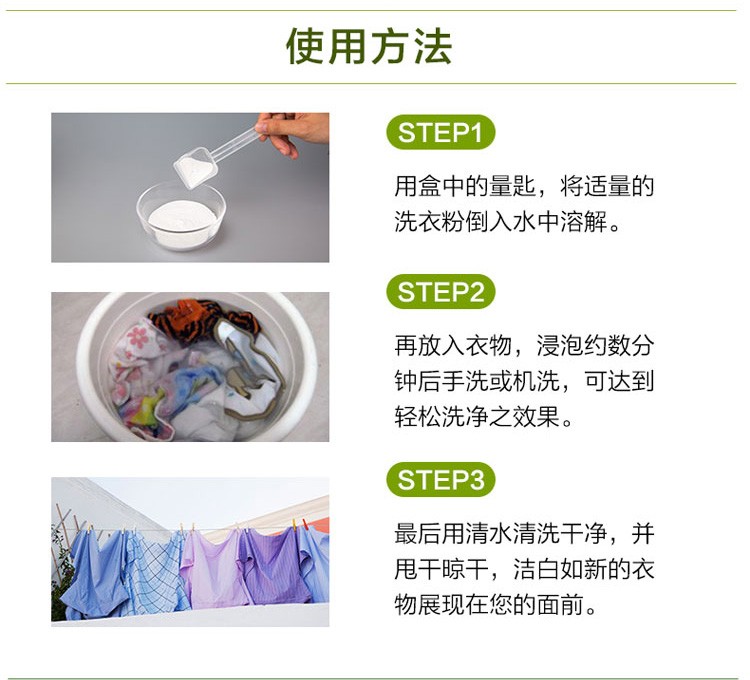 使用方法

STEP1

用盒中的量匙，将适量的洗衣粉倒入水中溶解。

STEP2

再放入衣物，浸泡约数分钟后手洗或机洗，可达到轻松洗净之效果。

STEP3

最后用清水清洗干净，并甩干晾干，洁白如新的衣物展现在您的面前。