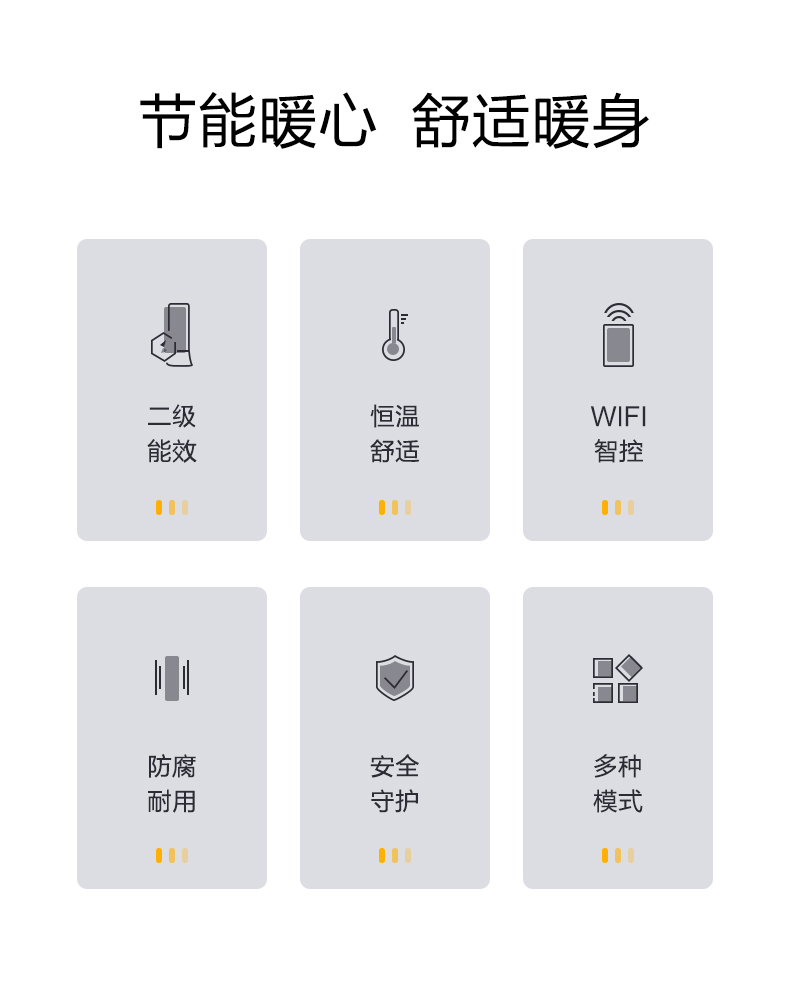 节能暖心 舒适暖身

二级
能效

恒温
舒适

WIFI
智控

防腐
耐用

安全
守护

多种
模式