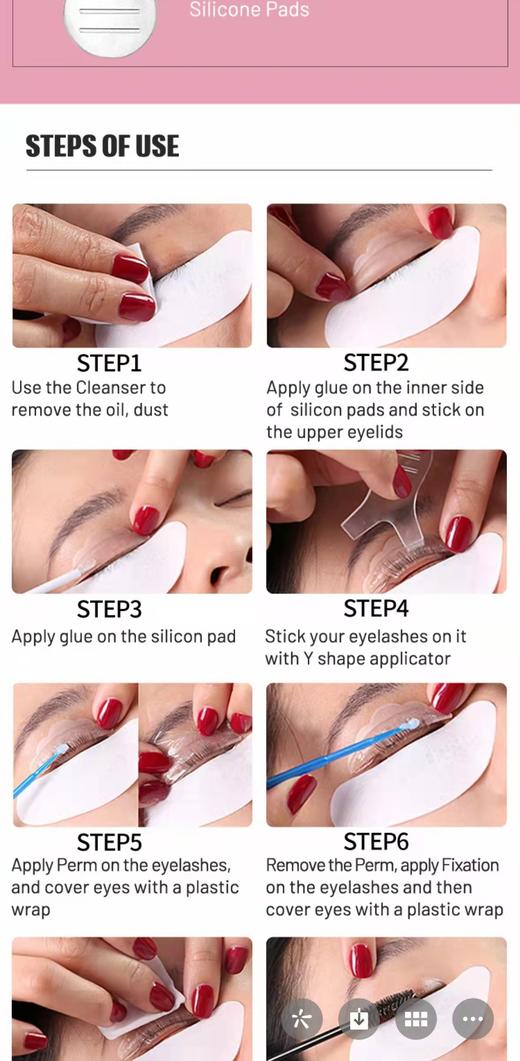 Silicone Pads

STEPS OF USE

STEP1
Use the Cleanser to remove the oil, dust

STEP2
Apply glue on the inner side of silicon pads and stick on the upper eyelids

STEP3
Apply glue on the silicon pad

STEP4
Stick your eyelashes on it with Y shape applicator

STEP5
Apply Perm on the eyelashes, and cover eyes with a plastic wrap

STEP6
Remove the Perm, apply Fixation on the eyelashes and then cover eyes with a plastic wrap