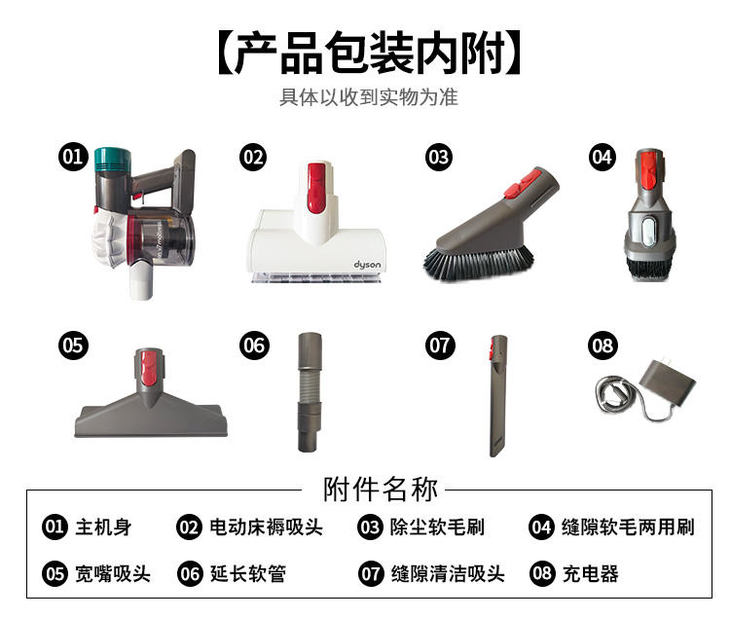 【产品包装内附】
具体以收到实物为准

01
02
dyson
03
04
05
06
07
08

附件名称

01 主机身
02 电动床褥吸头
03 除尘软毛刷
04 缝隙软毛两用刷
05 宽嘴吸头
06 延长软管
07 缝隙清洁吸头
08 充电器