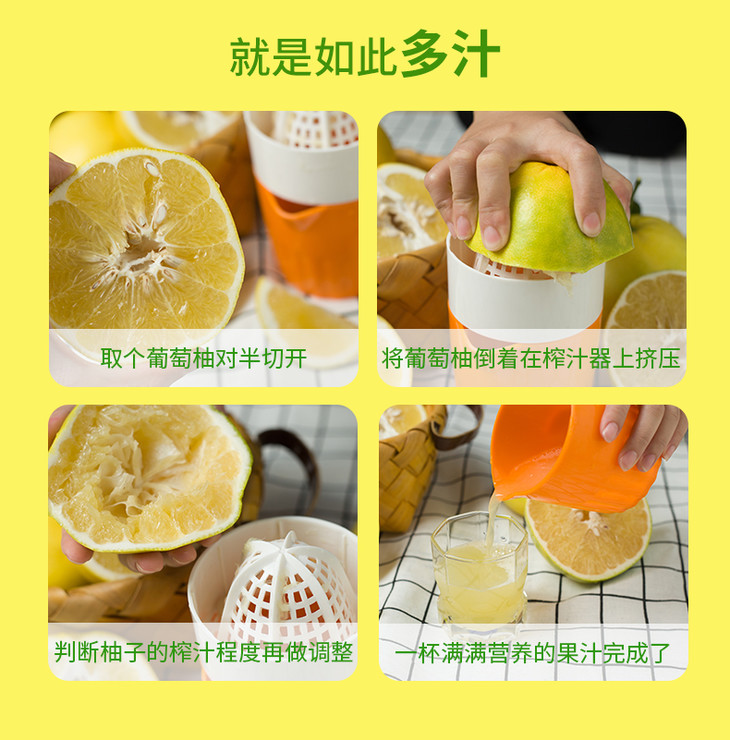 就是如此多汁

取个葡萄柚对半切开

将葡萄柚倒着在榨汁器上挤压

判断柚子的榨汁程度再做调整

一杯满满营养的果汁完成了