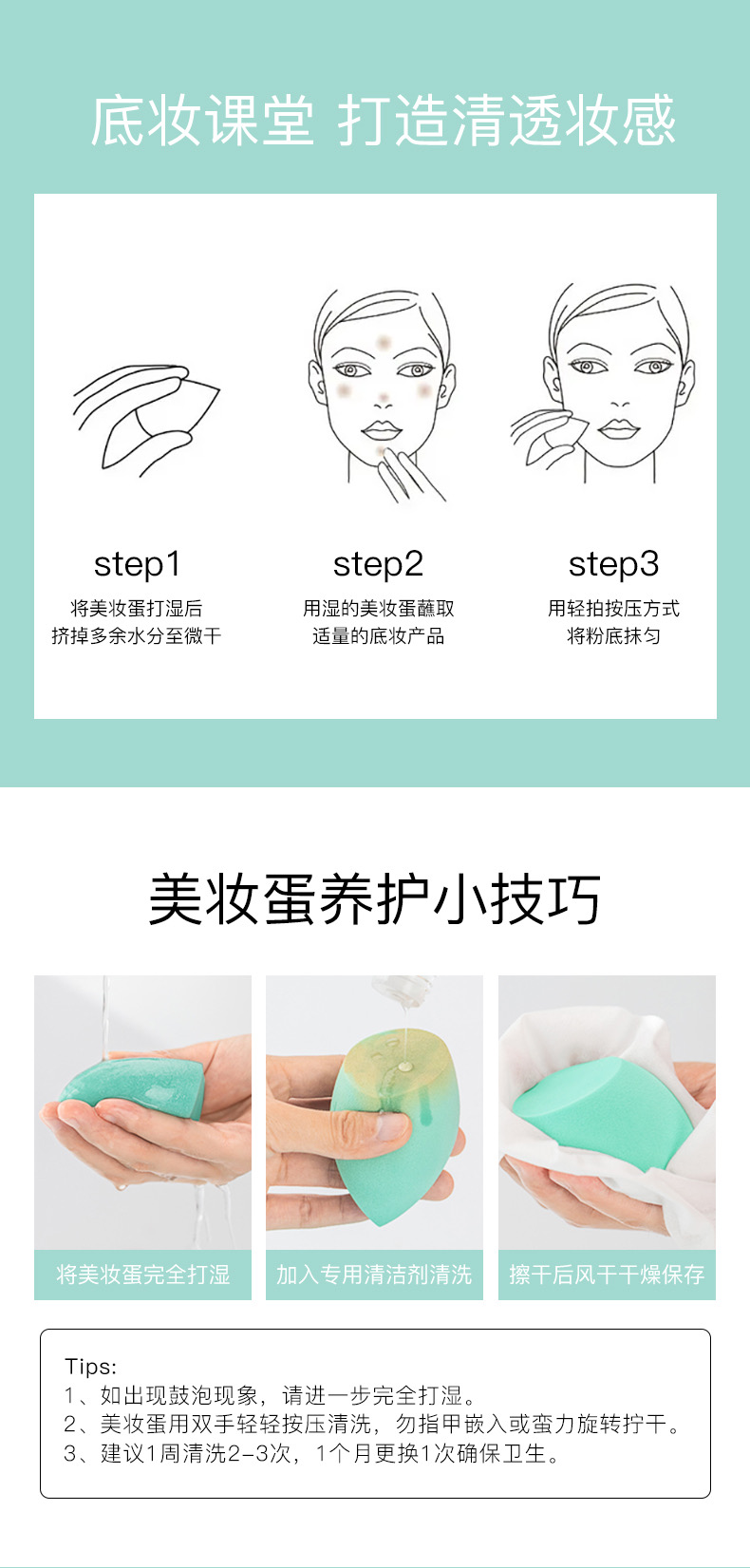 底妆课堂 打造清透妆感

step1
将美妆蛋打湿后
挤掉多余水分至微干

step2
用湿的美妆蛋蘸取
适量的底妆产品

step3
用轻拍按压方式
将粉底抹匀

美妆蛋养护小技巧

将美妆蛋完全打湿

加入专用清洁剂清洗

擦干后风干干燥保存

Tips:
1、如出现鼓泡现象，请进一步完全打湿。
2、美妆蛋用双手轻轻按压清洗，勿指甲嵌入或蛮力旋转拧干。
3、建议1周清洗2-3次，1个月更换1次确保卫生。