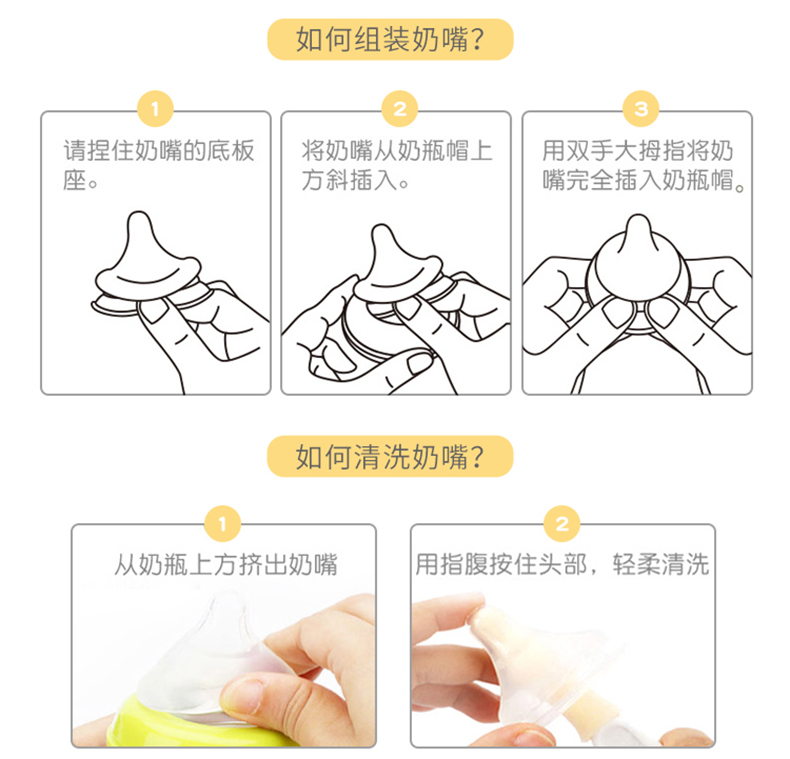 如何组装奶嘴？

1
请捏住奶嘴的底板座。

2
将奶嘴从奶瓶帽上方斜插入。

3
用双手大拇指将奶嘴完全插入奶瓶帽。

如何清洗奶嘴？

1
从奶瓶上方挤出奶嘴

2
用指腹按住头部，轻柔清洗