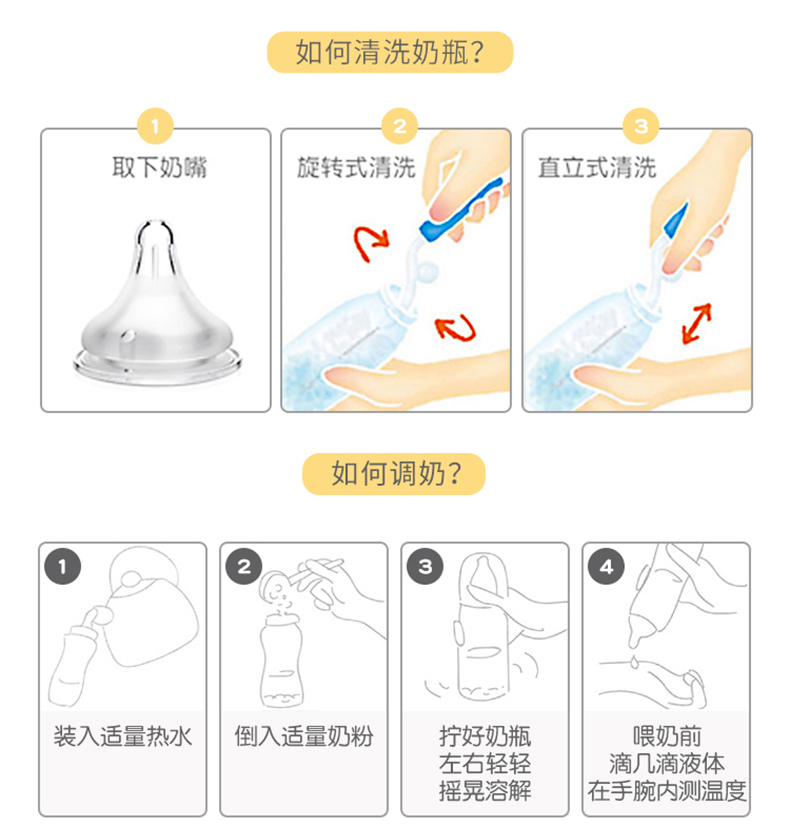 如何清洗奶瓶?

1
取下奶嘴

2
旋转式清洗

3
直立式清洗

如何调奶?

1
装入适量热水

2
倒入适量奶粉

3
拧好奶瓶
左右轻轻
摇晃溶解

4
喂奶前
滴几滴液体
在手腕内测温度