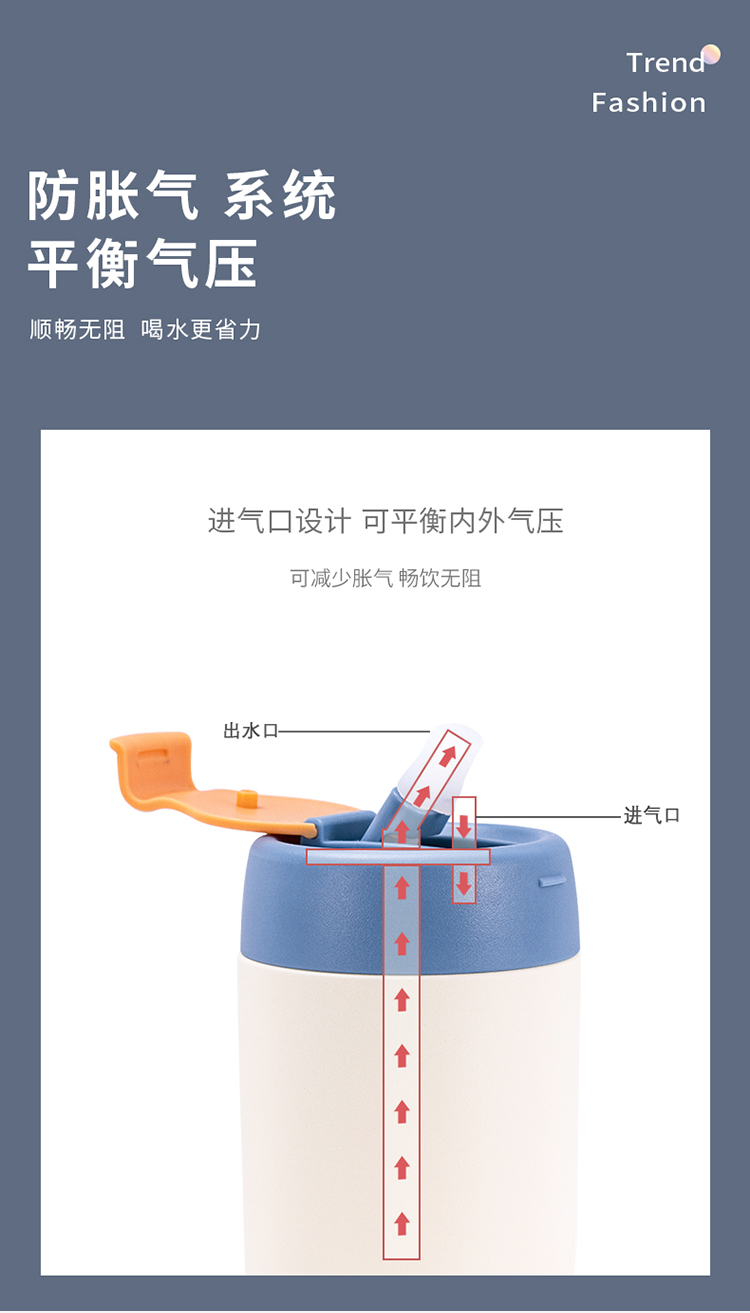 Trend
Fashion

防胀气 系统
平衡气压

顺畅无阻 喝水更省力

进气口设计 可平衡内外气压

可减少胀气 畅饮无阻

出水口

进气口