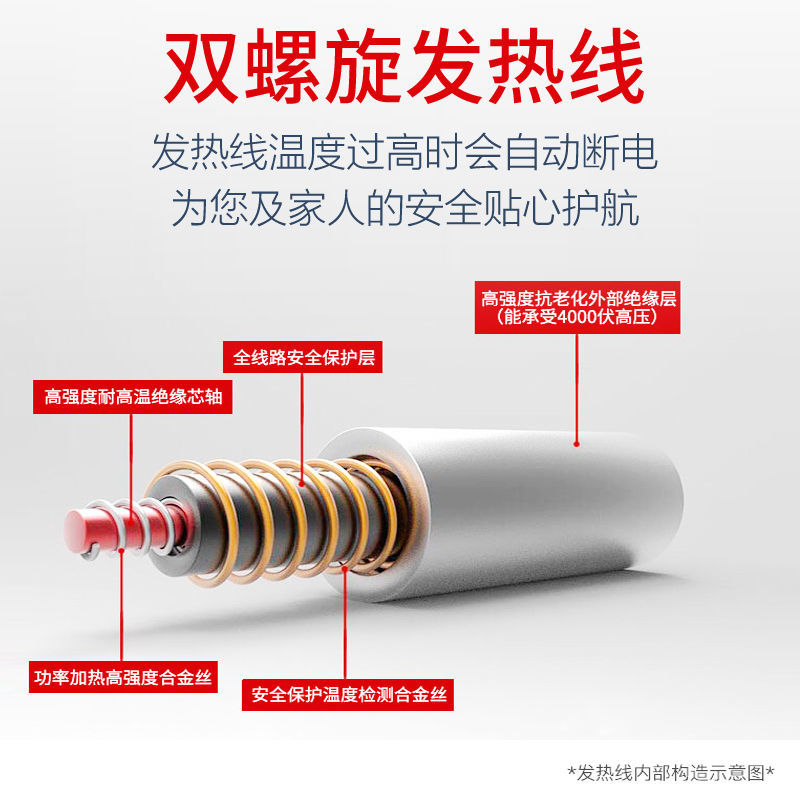 双螺旋发热线

发热线温度过高时会自动断电
为您及家人的安全贴心护航

高强度抗老化外部绝缘层
(能承受4000伏高压)

全线路安全保护层

高强度耐高温绝缘芯轴

功率加热高强度合金丝

安全保护温度检测合金丝

*发热线内部构造示意图*