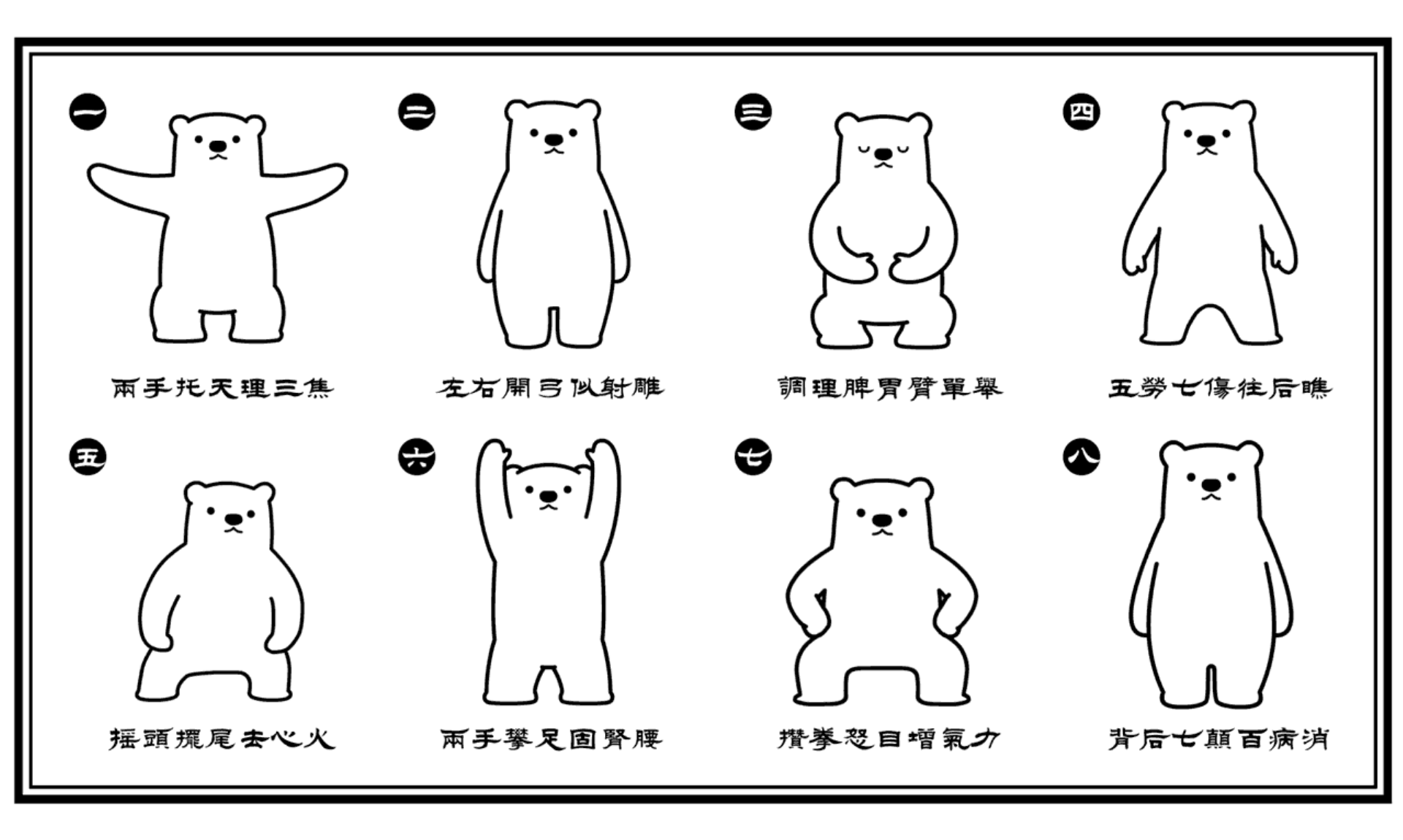 一
兩手托天理三焦

二
左右開弓似射雕

三
調理脾胃臂單舉

四
五勞七傷往后瞧

五
搖頭擺尾去心火

六
兩手攀足固腎腰

七
攢拳怒目增氣力

八
背后七顛百病消