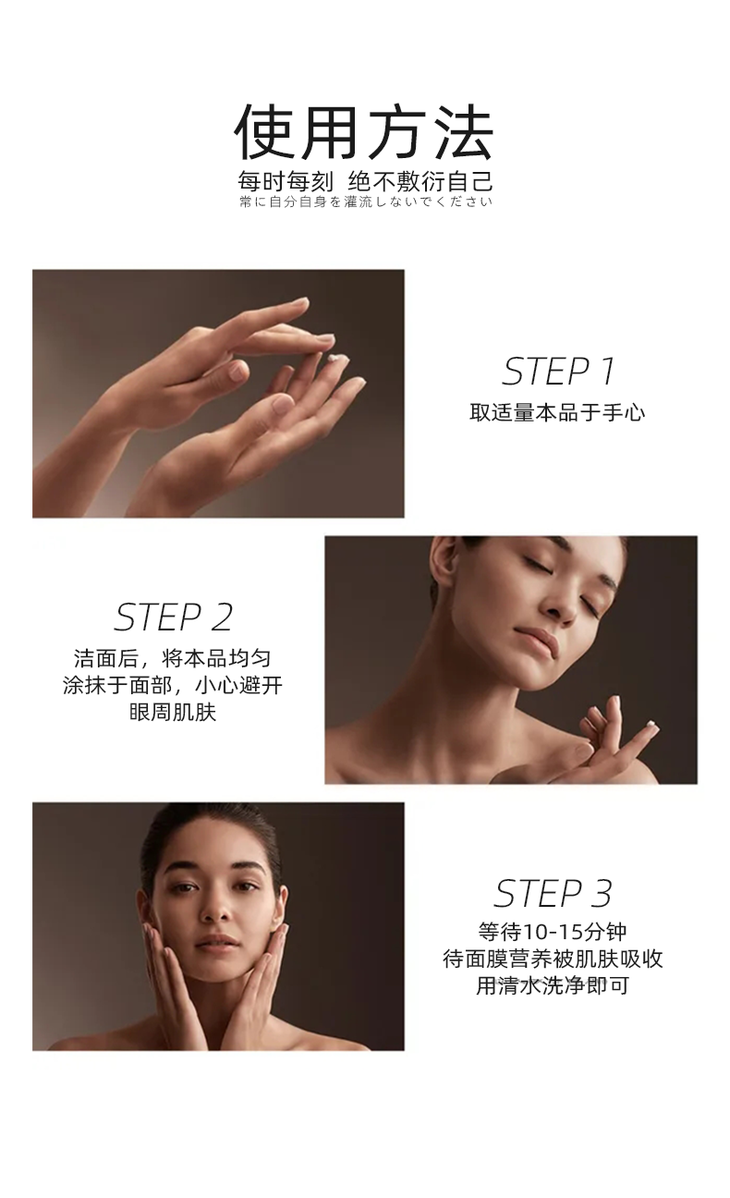 使用方法

每时每刻 绝不敷衍自己

常に自分自身を灌流しないでください

STEP 1

取适量本品于手心

STEP 2

洁面后，将本品均匀涂抹于面部，小心避开眼周肌肤

STEP 3

等待10-15分钟
待面膜营养被肌肤吸收
用清水洗净即可