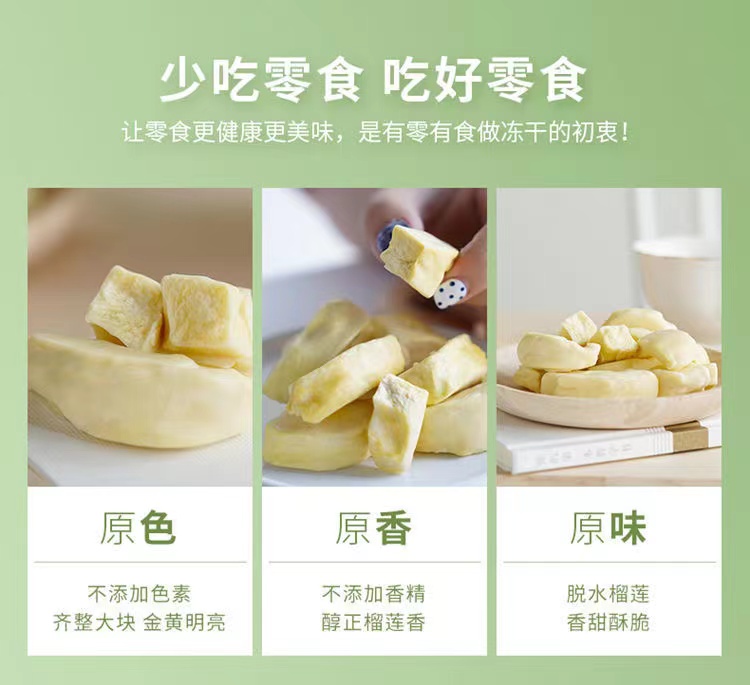 少吃零食 吃好零食

让零食更健康更美味，是有零有食做冻干的初衷！

原色

不添加色素
齐整大块 金黄明亮

原香

不添加香精
醇正榴莲香

原味

脱水榴莲
香甜酥脆