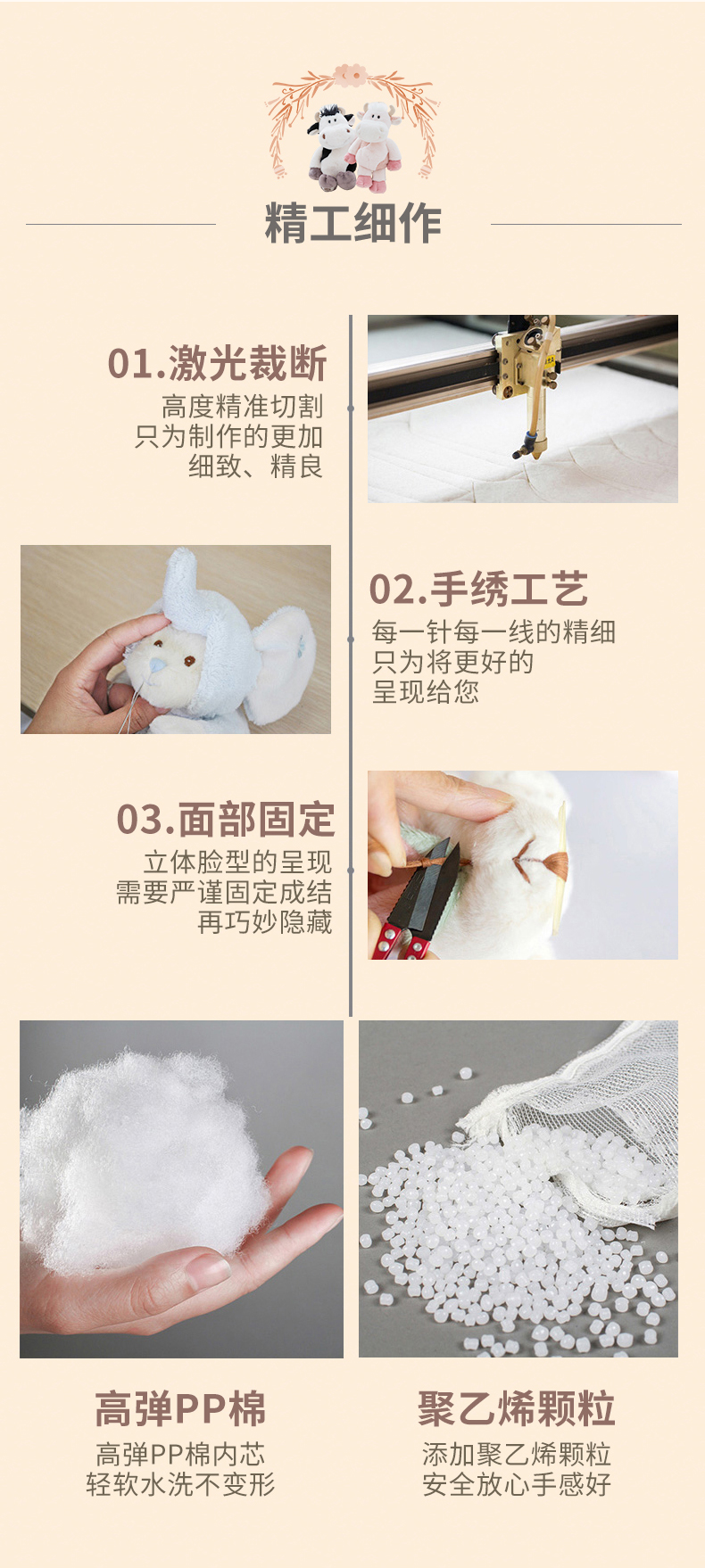 精工细作

01.激光裁断
高度精准切割
只为制作的更加
细致、精良

02.手绣工艺
每一针每一线的精细
只为将更好的
呈现给您

03.面部固定
立体脸型的呈现
需要严谨固定成结
再巧妙隐藏

高弹PP棉
高弹PP棉内芯
轻软水洗不变形

聚乙烯颗粒
添加聚乙烯颗粒
安全放心手感好