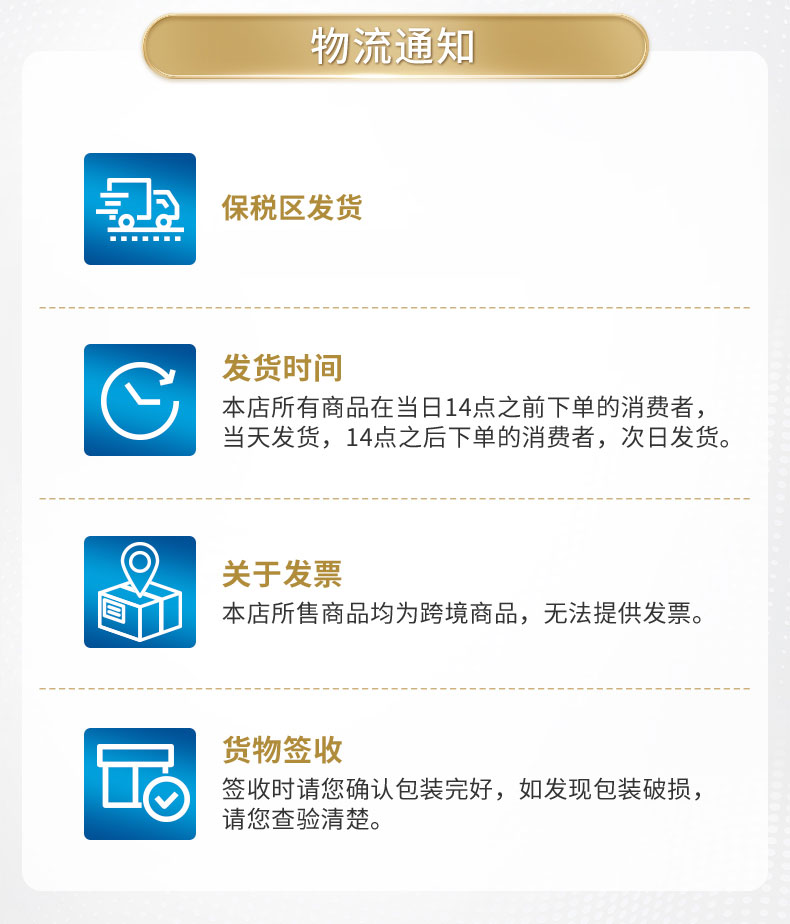 物流通知

保税区发货

发货时间

本店所有商品在当日14点之前下单的消费者，当天发货，14点之后下单的消费者，次日发货。

关于发票

本店所售商品均为跨境商品，无法提供发票。

货物签收

签收时请您确认包装完好，如发现包装破损，请您查验清楚。