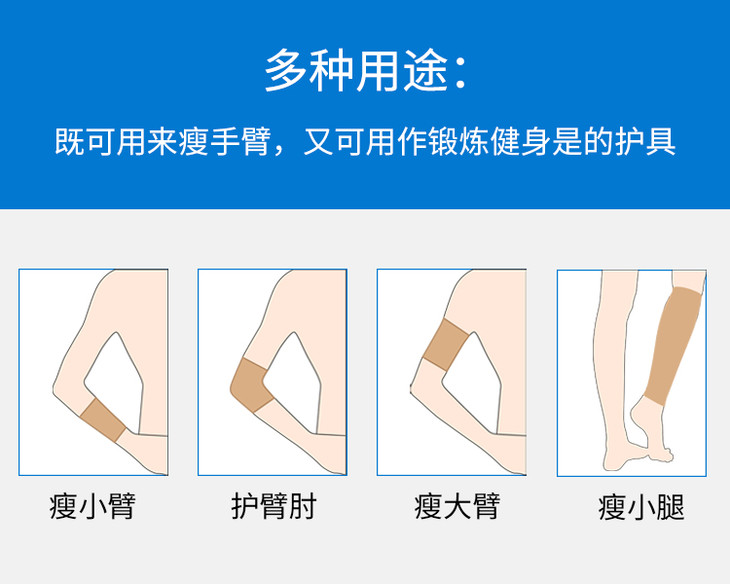 多种用途：

既可用来瘦手臂，又可用作锻炼健身是的护具

瘦小臂

护臂肘

瘦大臂

瘦小腿