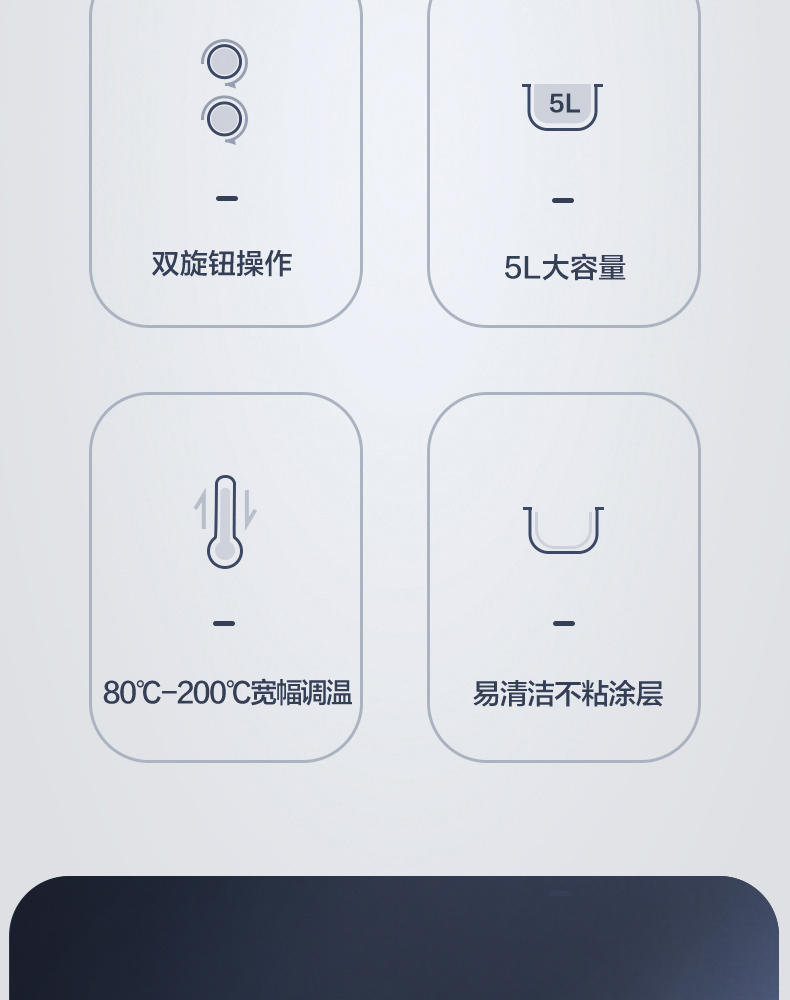 双旋钮操作

5L

5L大容量

80℃-200℃宽幅调温

易清洁不粘涂层