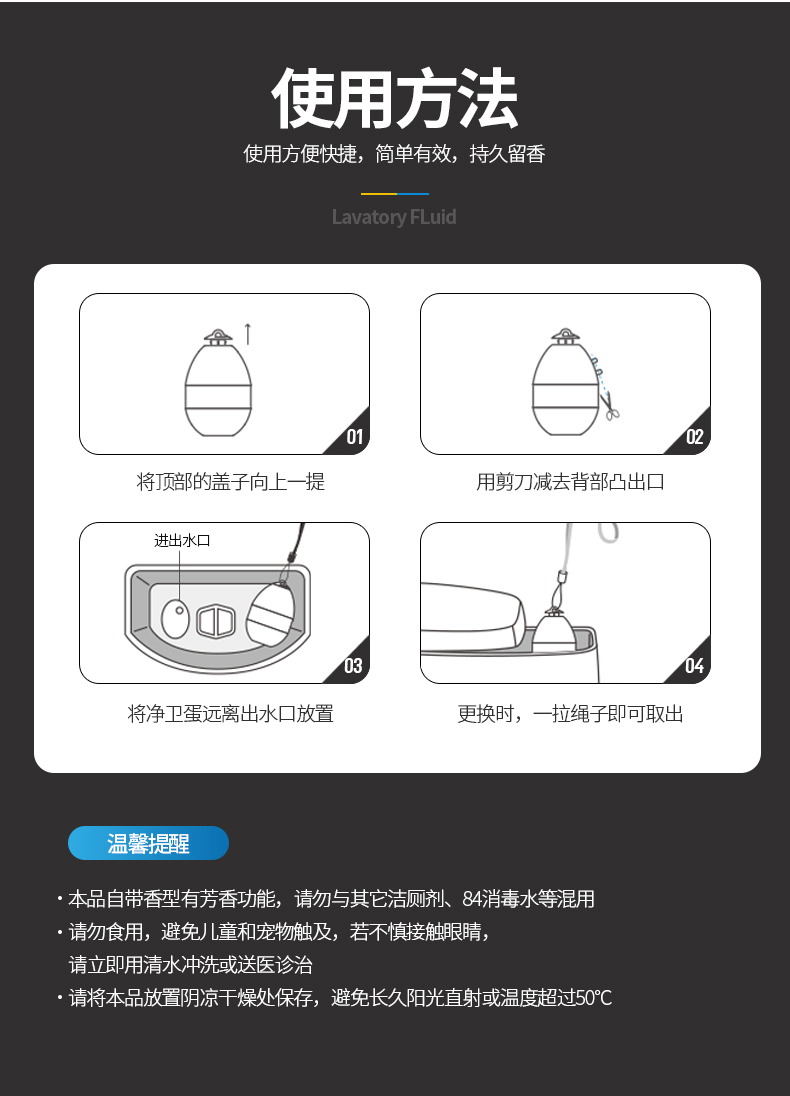 使用方法

使用方便快捷，简单有效，持久留香

Lavatory FLuid

01

将顶部的盖子向上一提

02

用剪刀减去背部凸出口

进出水口

03

将净卫蛋远离出水口放置

04

更换时，一拉绳子即可取出

温馨提醒

· 本品自带香型有芳香功能，请勿与其它洁厕剂、84消毒水等混用

· 请勿食用，避免儿童和宠物触及，若不慎接触眼睛，请立即用清水冲洗或送医诊治

· 请将本品放置阴凉干燥处保存，避免长久阳光直射或温度超过50℃