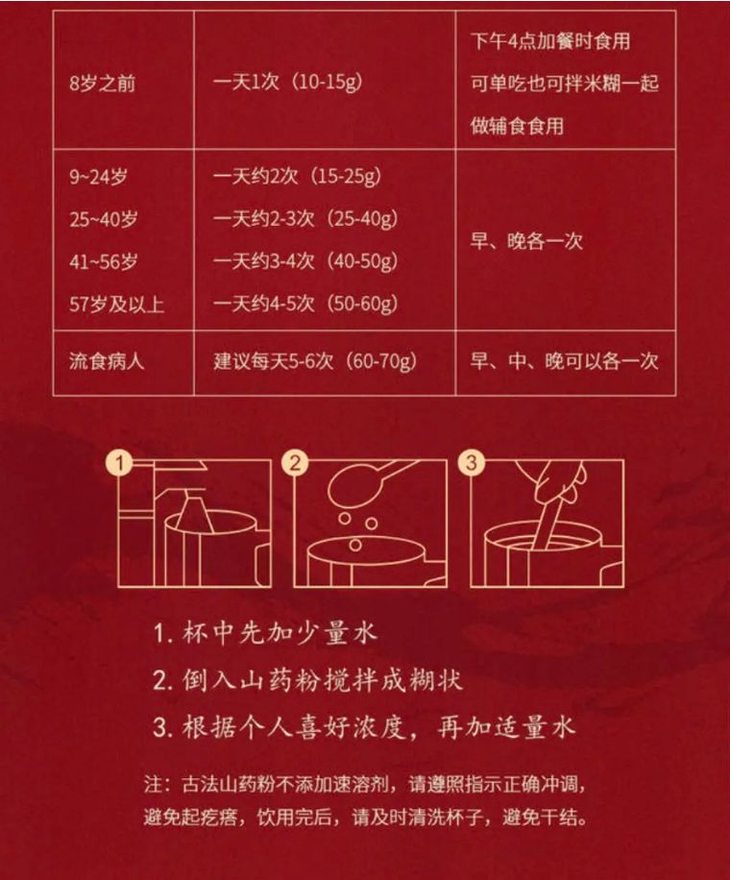 | 8岁之前 | 一天1次（10-15g） | 下午4点加餐时食用 可单吃也可拌米糊一起做辅食食用 |
|---|---|---|
| 9~24岁 25~40岁 41~56岁 57岁及以上 | 一天约2次（15-25g） 一天约2-3次（25-40g） 一天约3-4次（40-50g） 一天约4-5次（50-60g） | 早、晚各一次 |
| 流食病人 | 建议每天5-6次（60-70g） | 早、中、晚可以各一次 |

1 2 3

1. 杯中先加少量水
2. 倒入山药粉搅拌成糊状
3. 根据个人喜好浓度，再加适量水

注：古法山药粉不添加速溶剂，请遵照指示正确冲调，避免起疙瘩，饮用完后，请及时清洗杯子，避免干结。