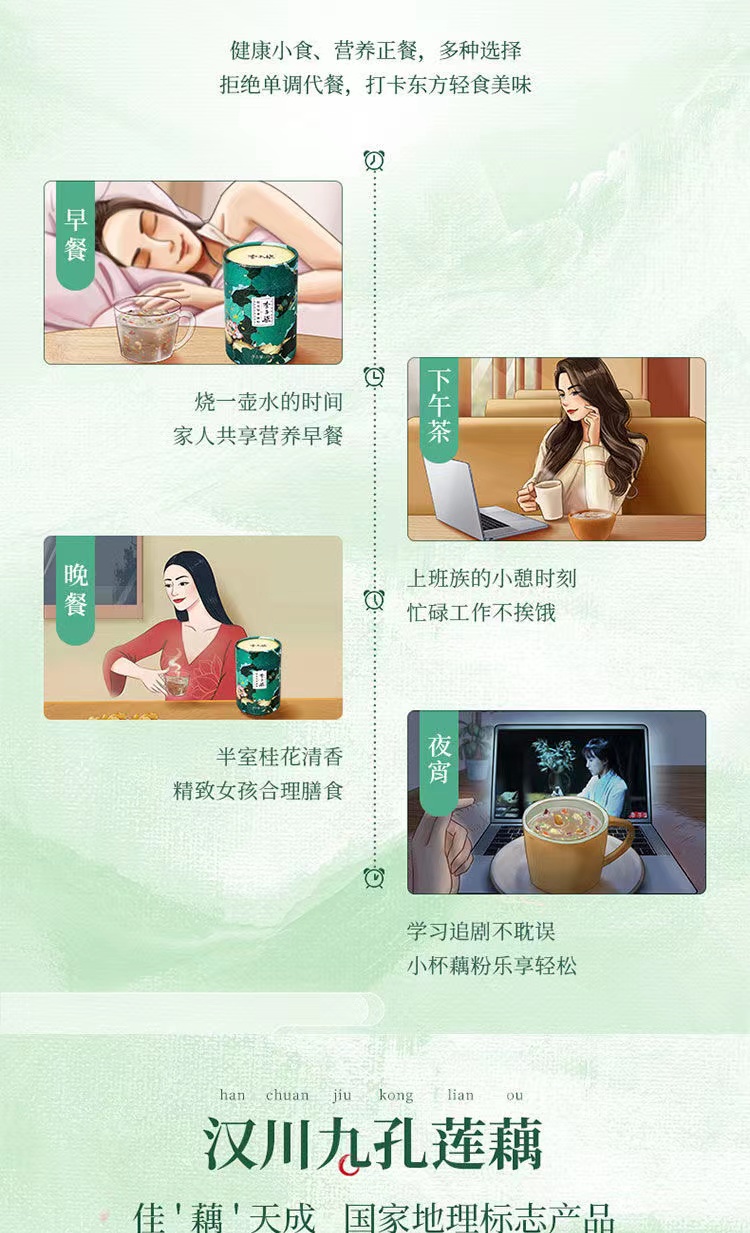 健康小食、营养正餐，多种选择
拒绝单调代餐，打卡东方轻食美味

早餐

烧一壶水的时间
家人共享营养早餐

下午茶

上班族的小憩时刻
忙碌工作不挨饿

晚餐

半室桂花清香
精致女孩合理膳食

夜宵

学习追剧不耽误
小杯藕粉乐享轻松

han chuan jiu kong lian ou
汉川九孔莲藕
佳'藕'天成 国家地理标志产品