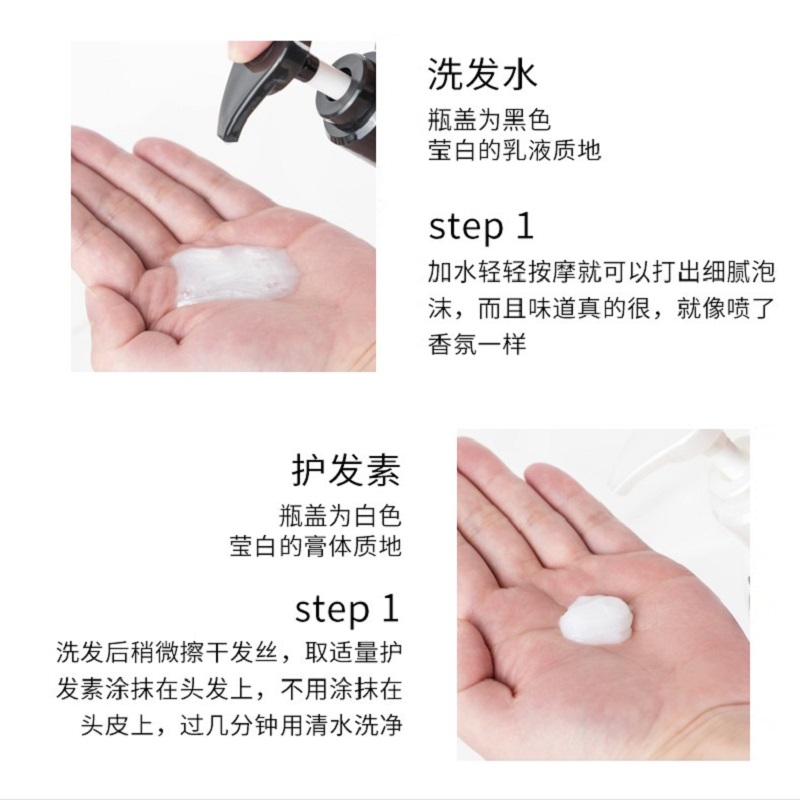 洗发水

瓶盖为黑色
莹白的乳液质地

step 1

加水轻轻按摩就可以打出细腻泡沫，而且味道真的很，就像喷了香氛一样

护发素

瓶盖为白色
莹白的膏体质地

step 1

洗发后稍微擦干发丝，取适量护发素涂抹在头发上，不用涂抹在头皮上，过几分钟用清水洗净