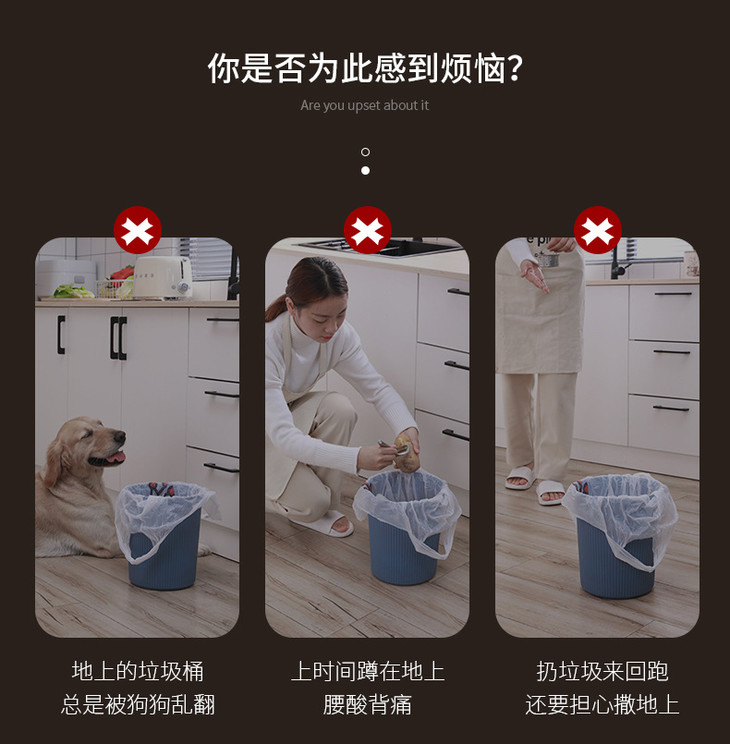 你是否为此感到烦恼?

Are you upset about it

地上的垃圾桶
总是被狗狗乱翻

上时间蹲在地上
腰酸背痛

扔垃圾来回跑
还要担心撒地上