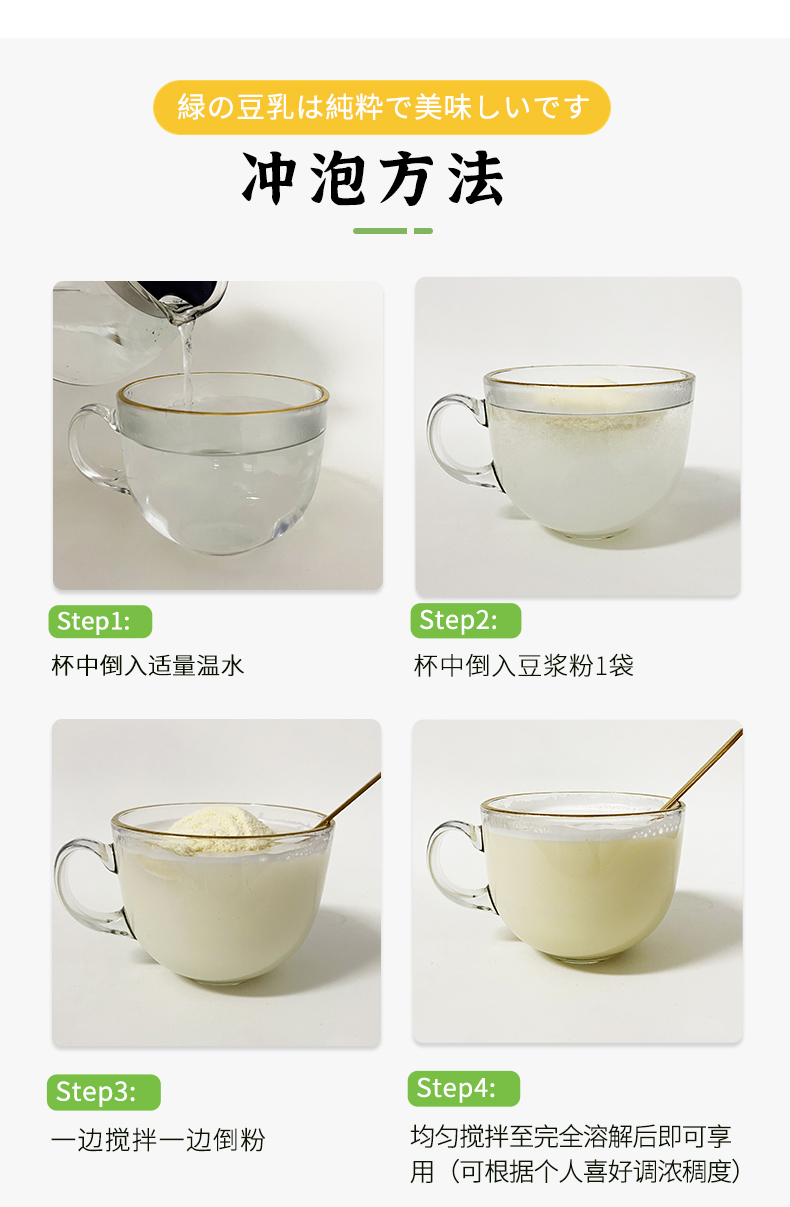 緑の豆乳は純粋で美味しいです

冲泡方法

Step1:

杯中倒入适量温水

Step2:

杯中倒入豆浆粉1袋

Step3:

一边搅拌一边倒粉

Step4:

均匀搅拌至完全溶解后即可享用（可根据个人喜好调浓稠度）