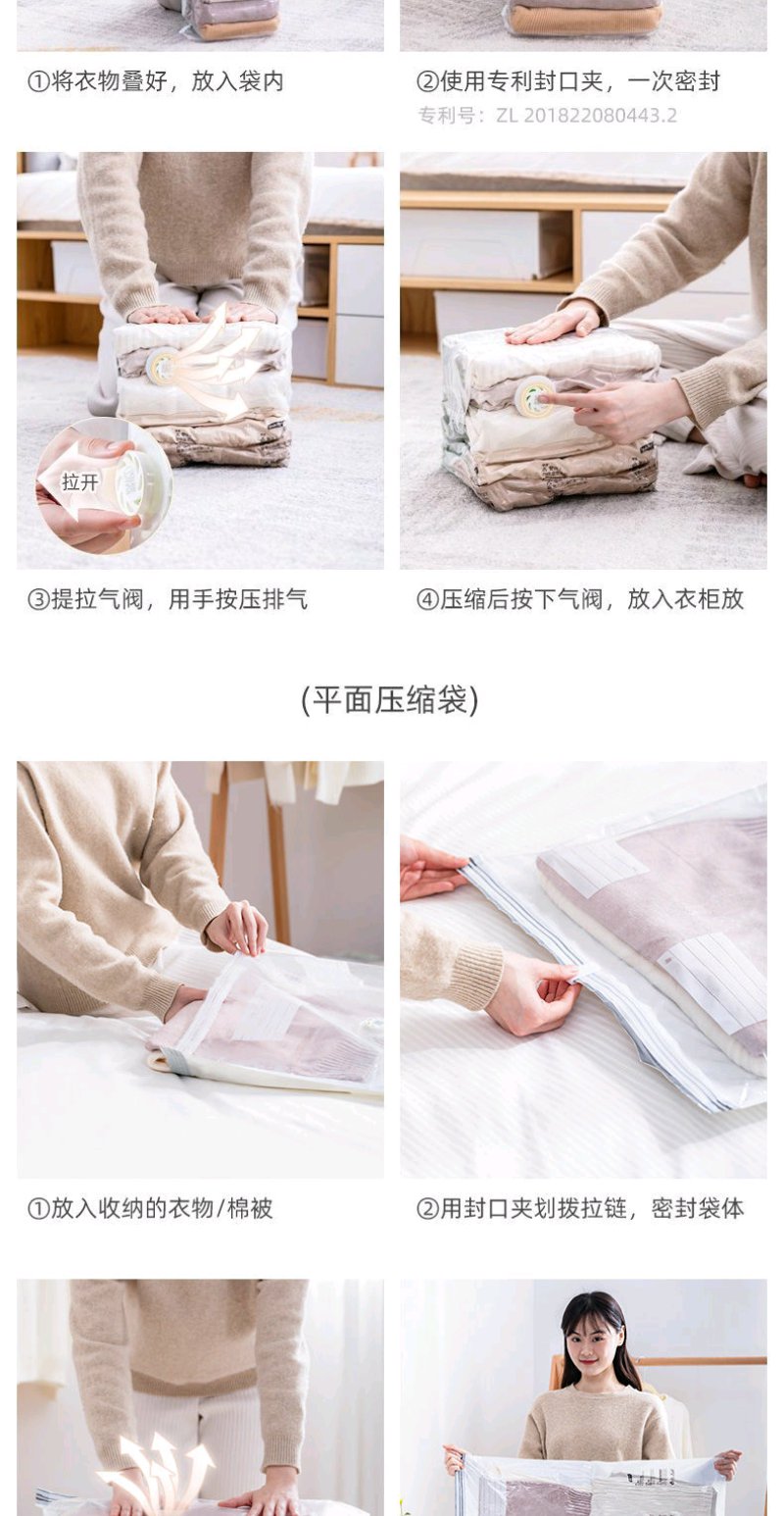 ①将衣物叠好，放入袋内

②使用专利封口夹，一次密封
专利号：ZL 201822080443.2

拉开

③提拉气阀，用手按压排气

④压缩后按下气阀，放入衣柜放

(平面压缩袋)

①放入收纳的衣物/棉被

②用封口夹划拨拉链，密封袋体